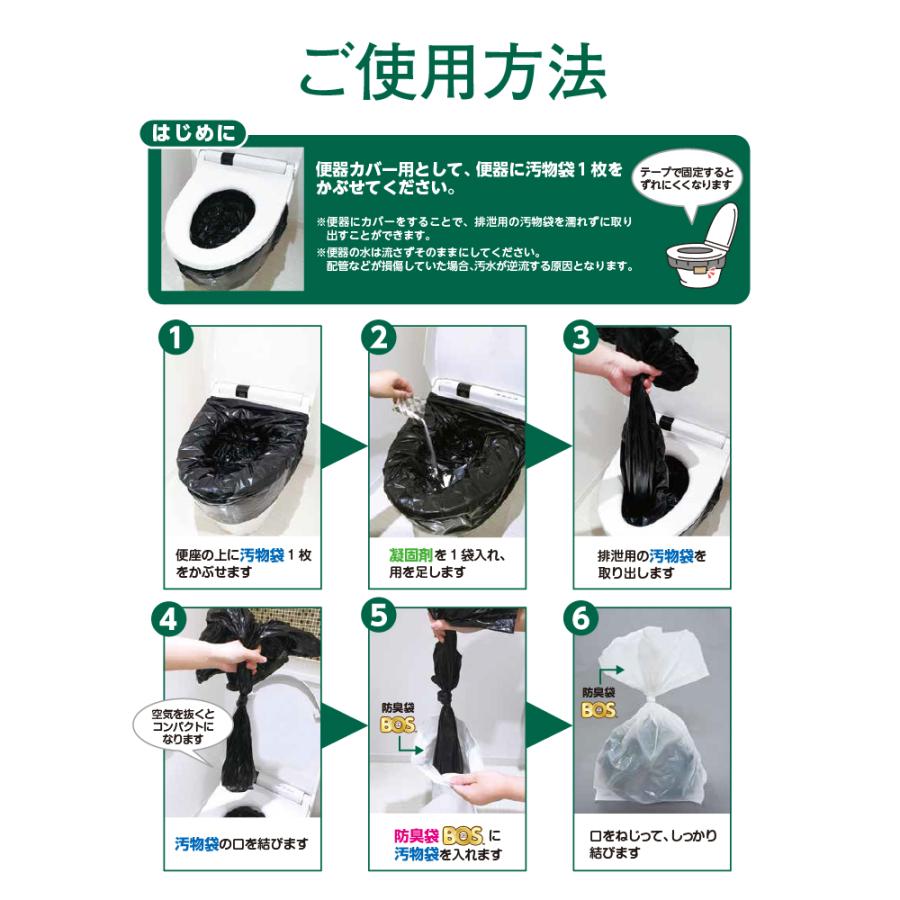 ご使用方法

はじめに

便器カバー用として、便器に汚物袋１枚をかぶせてください。

※便器にカバーをすることで、排泄用の汚物袋を濡れずに取り出すことができます。
※便器の水は流さずそのままにしてください。配管などが損傷していた場合、汚水が逆流する原因となります。

テープで固定するとずれにくくなります

1
便座の上に汚物袋１枚をかぶせます

2
凝固剤を１袋入れ、用を足します

3
排泄用の汚物袋を取り出します

4
空気を抜くとコンパクトになります
汚物袋の口を結びます

5
防臭袋 BOS
防臭袋 BOS に汚物袋を入れます

6
防臭袋 BOS
口をねじって、しっかり結びます