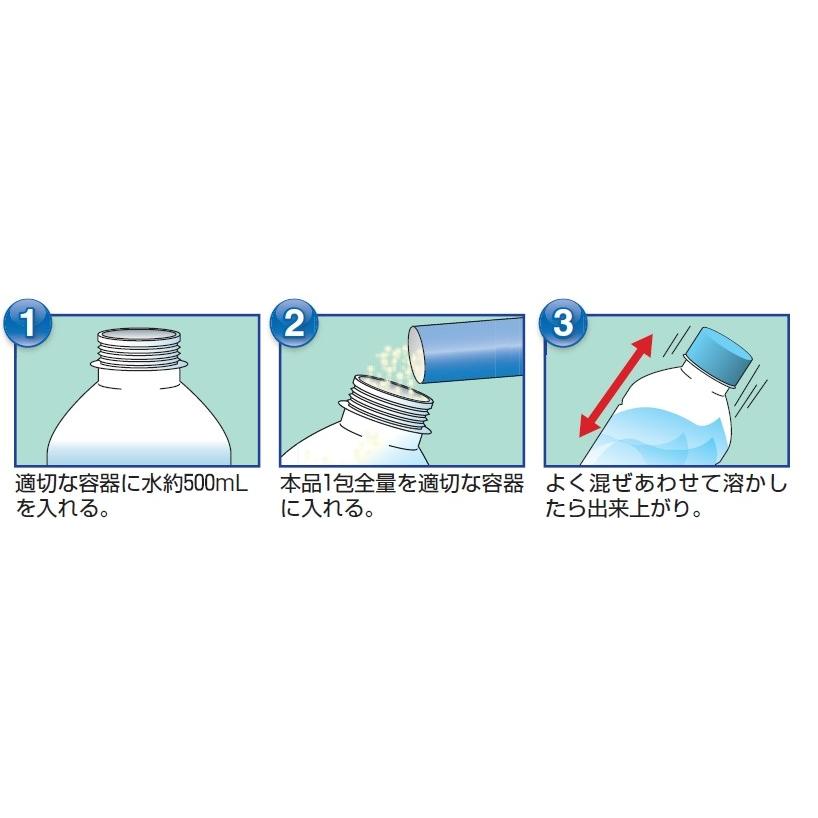 1

適切な容器に水約500mLを入れる。

2

本品1包全量を適切な容器に入れる。

3

よく混ぜあわせて溶かしたら出来上がり。