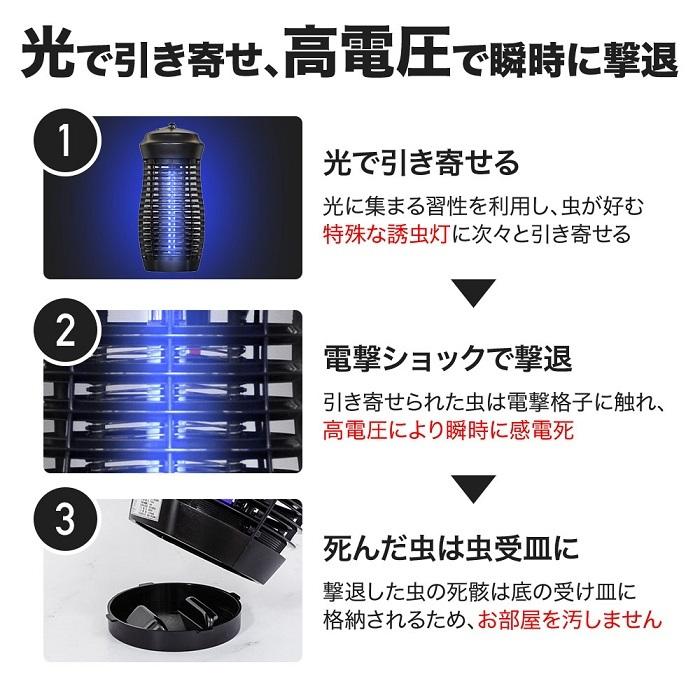 光で引き寄せ、高電圧で瞬時に撃退

1

光で引き寄せる

光に集まる習性を利用し、虫が好む特殊な誘虫灯に次々と引き寄せる

2

電撃ショックで撃退

引き寄せられた虫は電撃格子に触れ、高電圧により瞬時に感電死

3

死んだ虫は虫受皿に

撃退した虫の死骸は底の受け皿に格納されるため、お部屋を汚しません