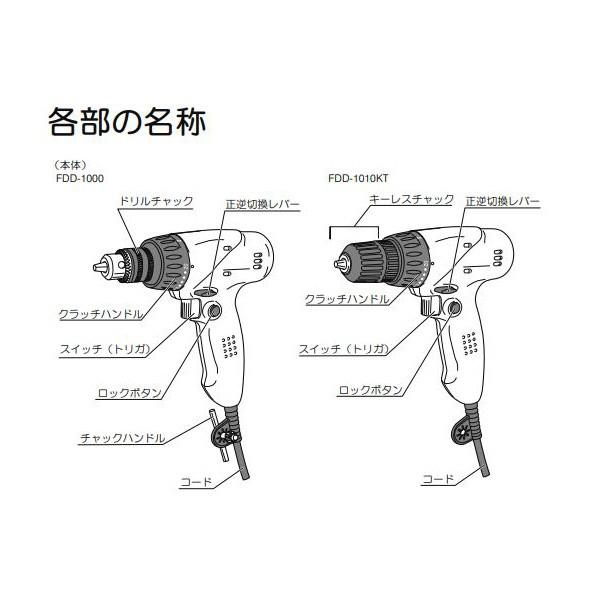 各部の名称

（本体）
FDD-1000

ドリルチャック
正逆切換レバー
クラッチハンドル
スイッチ（トリガ）
ロックボタン
チャックハンドル
コード

FDD-1010KT

キーレスチャック
正逆切換レバー
クラッチハンドル
スイッチ（トリガ）
ロックボタン
コード