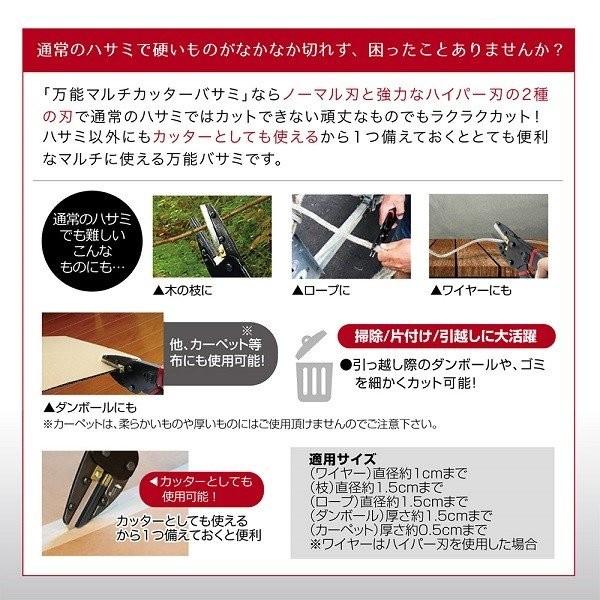 通常のハサミで硬いものがなかなか切れず、困ったことありませんか？

「万能マルチカッターバサミ」ならノーマル刃と強力なハイパー刃の2種の刃で通常のハサミではカットできない頑丈なものでもラクラクカット！ハサミ以外にもカッターとしても使えるから1つ備えておくととても便利なマルチに使える万能バサミです。

通常のハサミでも難しいこんなものにも…

▲木の枝に

▲ロープに

▲ワイヤーにも

※
他、カーペット等布にも使用可能!

▲ダンボールにも

掃除/片付け/引越しに大活躍

●引っ越し際のダンボールや、ゴミを細かくカット可能!

※カーペットは、柔らかいものや厚いものにはご使用頂けませんのでご注意下さい。

◀カッターとしても使用可能！

カッターとしても使えるから1つ備えておくと便利

適用サイズ
(ワイヤー)直径約1cmまで
(枝)直径約1.5cmまで
(ロープ)直径約1.5cmまで
(ダンボール)厚さ約1.5cmまで
(カーペット)厚さ約0.5cmまで
※ワイヤーはハイパー刃を使用した場合