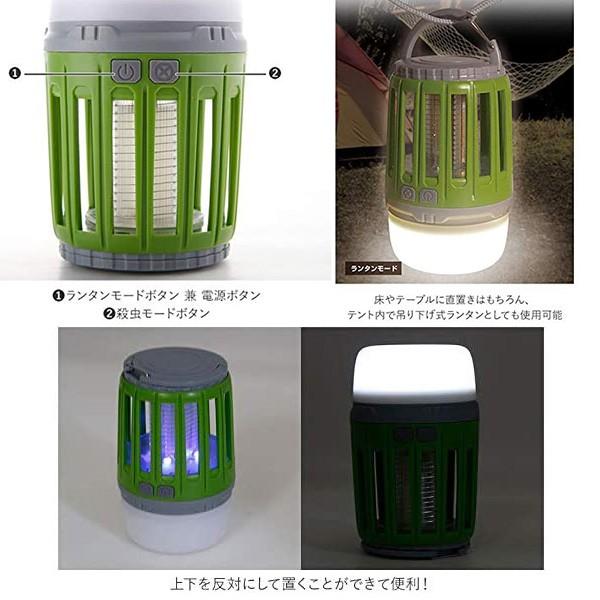 ❶

❷

ランタンモード

❶ランタンモードボタン 兼 電源ボタン
❷殺虫モードボタン

床やテーブルに直置きはもちろん、
テント内で吊り下げ式ランタンとしても使用可能

上下を反対にして置くことができて便利！