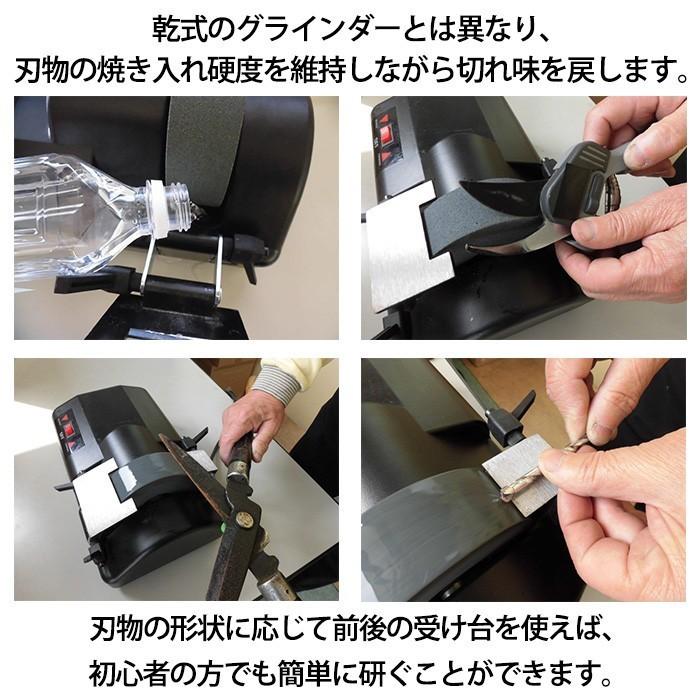 乾式のグラインダーとは異なり、
刃物の焼き入れ硬度を維持しながら切れ味を戻します。

刃物の形状に応じて前後の受け台を使えば、
初心者の方でも簡単に研ぐことができます。