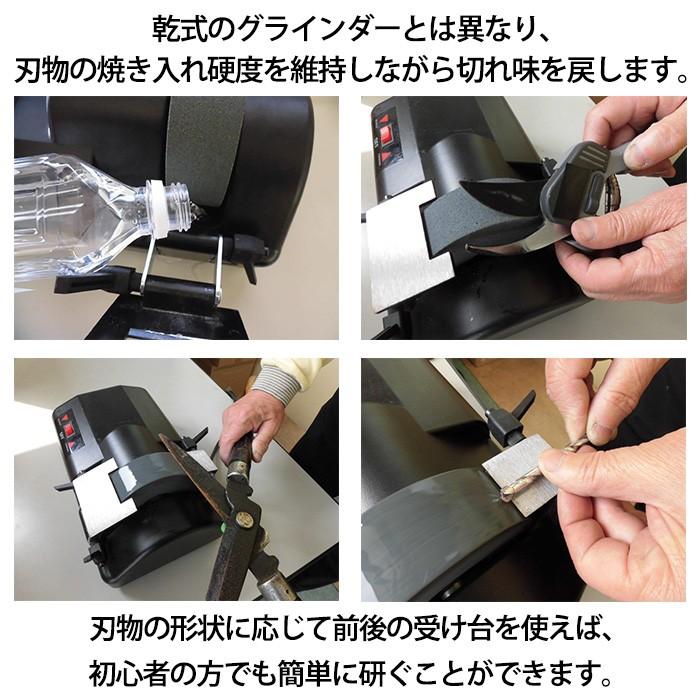 乾式のグラインダーとは異なり、
刃物の焼き入れ硬度を維持しながら切れ味を戻します。

刃物の形状に応じて前後の受け台を使えば、
初心者の方でも簡単に研ぐことができます。