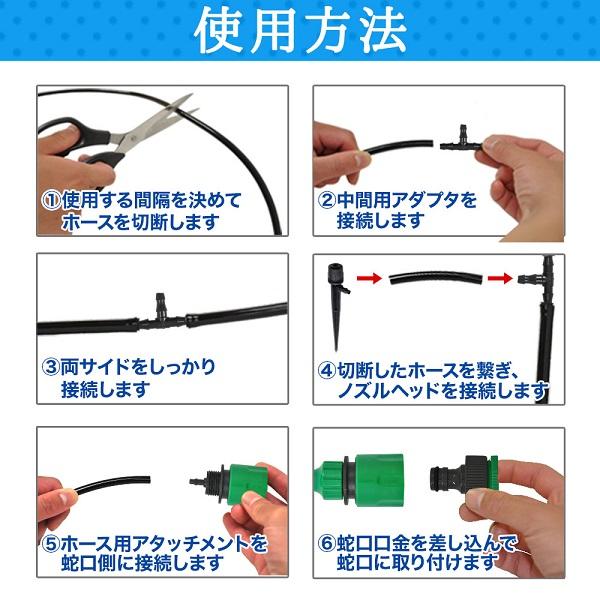 使用方法

①使用する間隔を決めて
ホースを切断します

②中間用アダプタを
接続します

③両サイドをしっかり
接続します

④切断したホースを繋ぎ、
ノズルヘッドを接続します

⑤ホース用アタッチメントを
蛇口側に接続します

⑥蛇口口金を差し込んで
蛇口に取り付けます