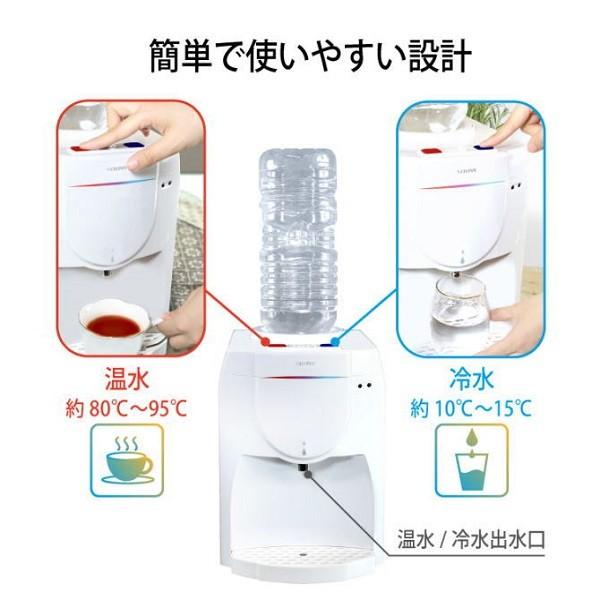 簡単で使いやすい設計

温水
約 80℃~95℃

冷水
約 10℃~15℃

温水 / 冷水出水口