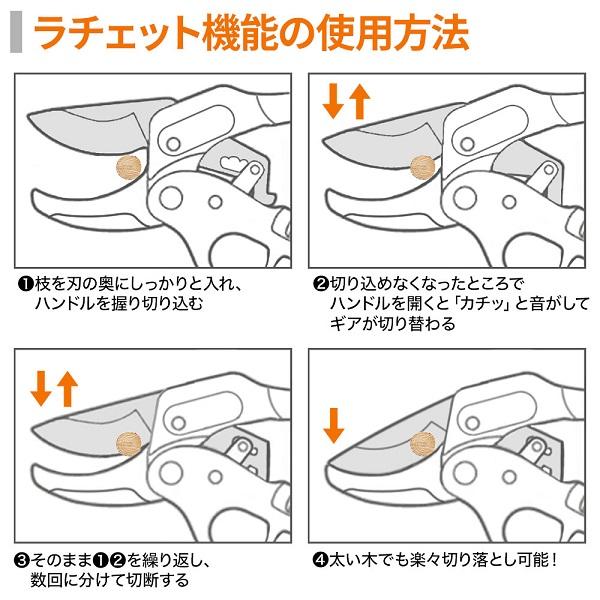 ラチェット機能の使用方法

❶枝を刃の奥にしっかりと入れ、ハンドルを握り切り込む

❷切り込めなくなったところでハンドルを開くと「カチッ」と音がしてギアが切り替わる

❸そのまま❶❷を繰り返し、数回に分けて切断する

❹太い木でも楽々切り落とし可能！