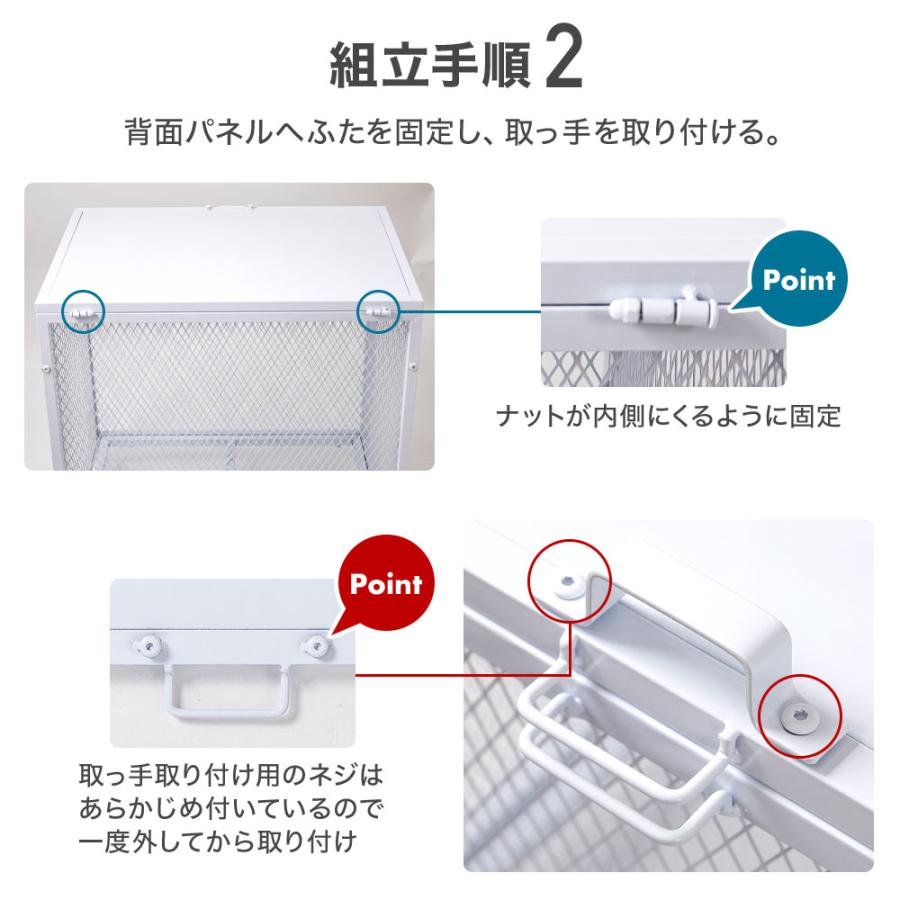 組立手順 2

背面パネルへふたを固定し、取っ手を取り付ける。

Point

ナットが内側にくるように固定

Point

取っ手取り付け用のネジはあらかじめ付いているので一度外してから取り付け