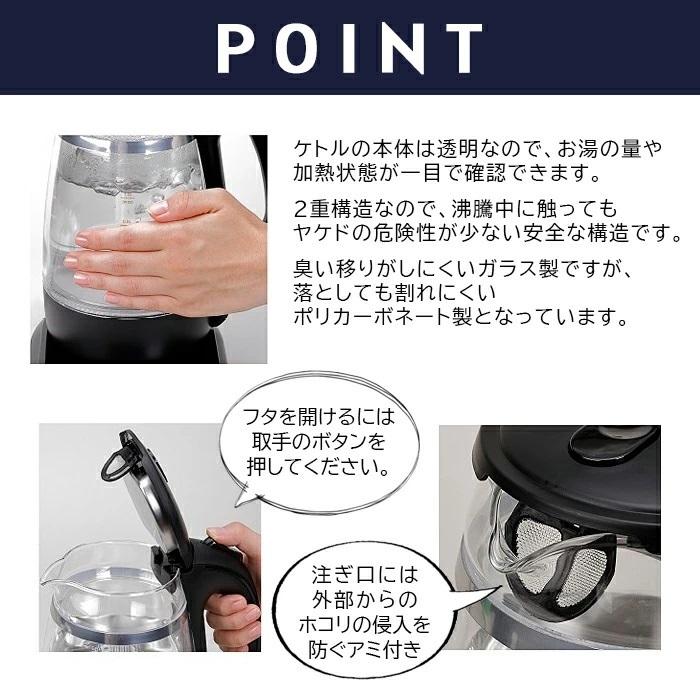 POINT

ケトルの本体は透明なので、お湯の量や加熱状態が一目で確認できます。

2重構造なので、沸騰中に触ってもヤケドの危険性が少ない安全な構造です。

臭い移りがしにくいガラス製ですが、落としても割れにくいポリカーボネート製となっています。

フタを開けるには取手のボタンを押してください。

注ぎ口には外部からのホコリの侵入を防ぐアミ付き