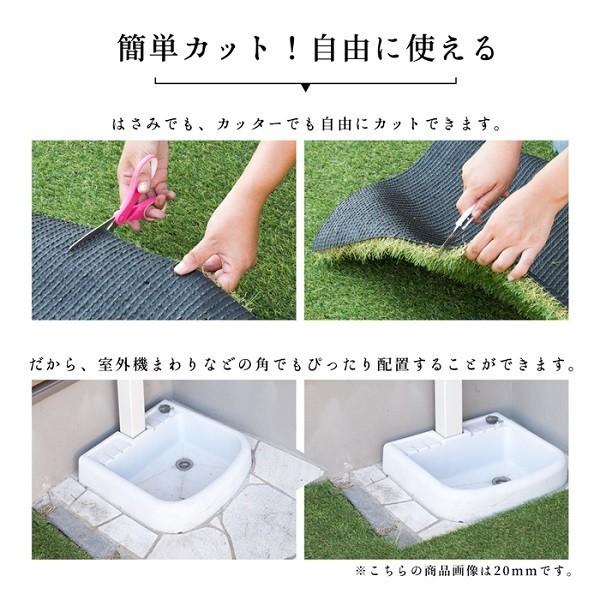 簡単カット！自由に使える

はさみでも、カッターでも自由にカットできます。

だから、室外機まわりなどの角でもぴったり配置することができます。

※こちらの商品画像は20mmです。