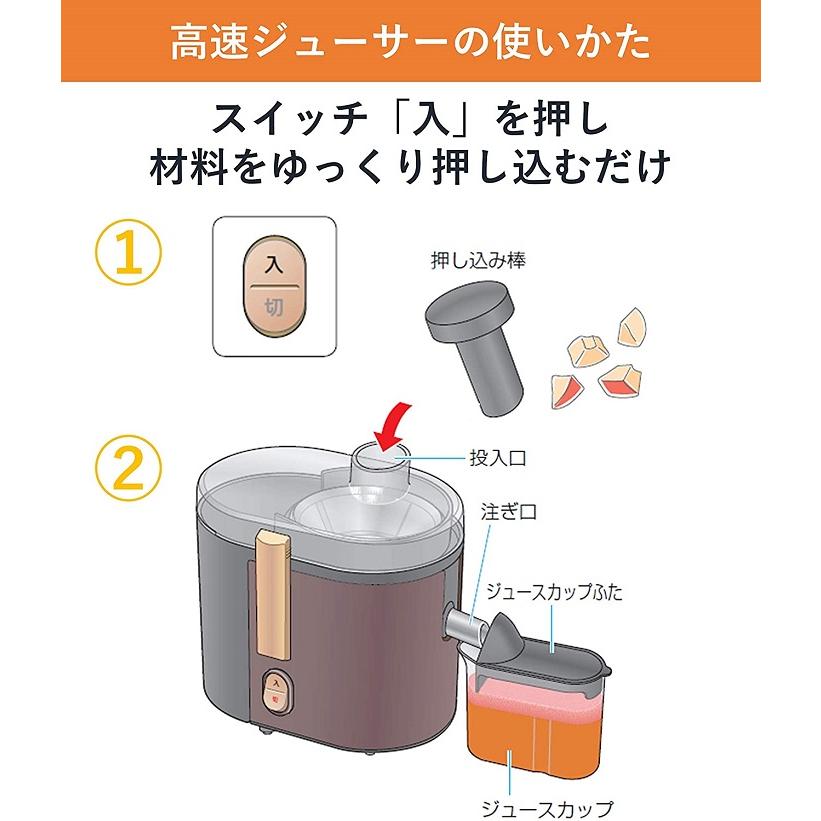 高速ジューサーの使いかた

スイッチ「入」を押し
材料をゆっくり押し込むだけ

1

入
切

押し込み棒

2

投入口

注ぎ口

ジュースカップふた

入
切

ジュースカップ