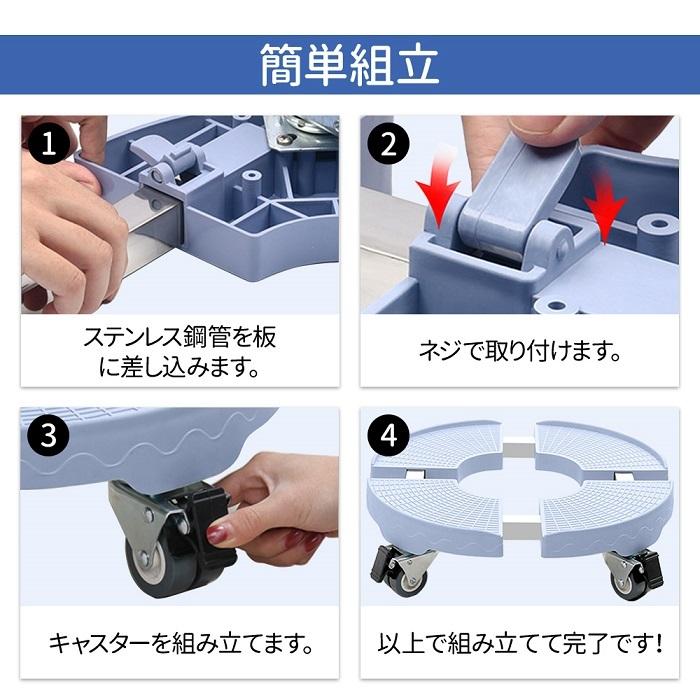 簡単組立

1

ステンレス鋼管を板に差し込みます。

2

ネジで取り付けます。

3

キャスターを組み立てます。

4

以上で組み立てて完了です!