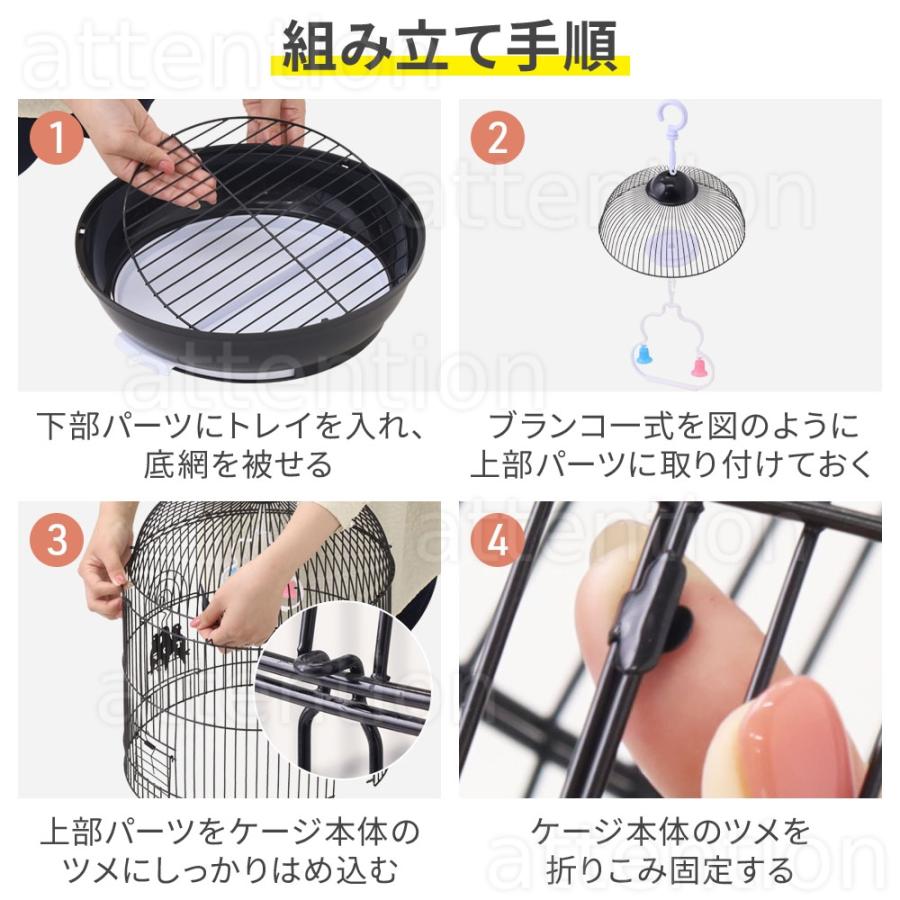 組み立て手順

attention

1

下部パーツにトレイを入れ、底網を被せる

2

ブランコ一式を図のように上部パーツに取り付けておく

3

上部パーツをケージ本体のツメにしっかりはめ込む

4

ケージ本体のツメを折りこみ固定する