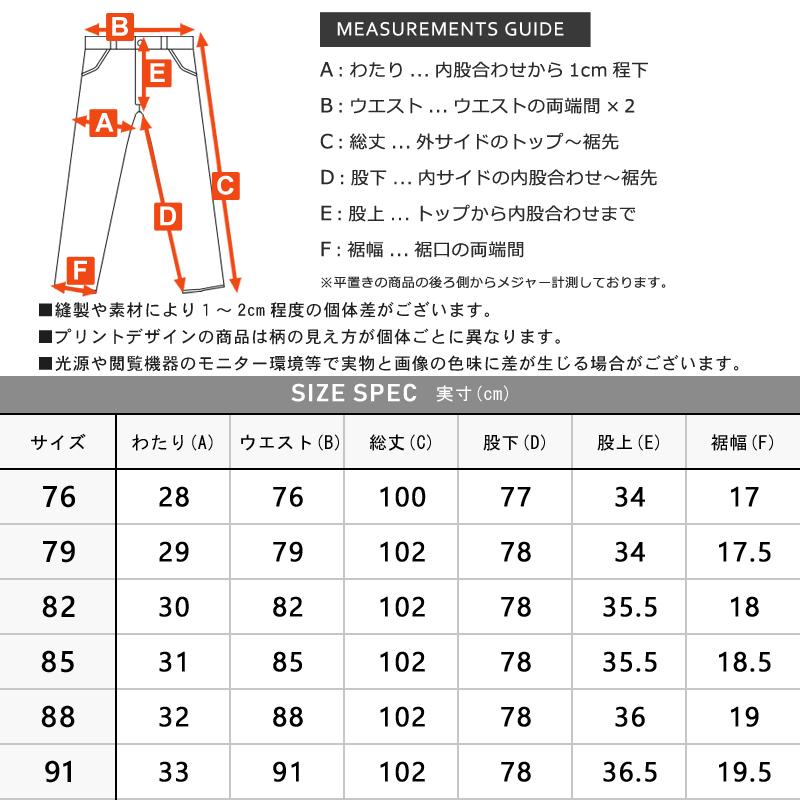 B
E
A
C
D
F

MEASUREMENTS GUIDE

A : わたり … 内股合わせから 1cm 程下

B : ウエスト … ウエストの両端間 × 2

C : 総丈 … 外サイドのトップ～裾先

D : 股下 … 内サイドの内股合わせ～裾先

E : 股上 … トップから内股合わせまで

F : 裾幅 … 裾口の両端間

※平置きの商品の後ろ側からメジャー計測しております。

■縫製や素材により 1 ～ 2cm 程度の個体差がございます。

■プリントデザインの商品は柄の見え方が個体ごとに異なります。

■光源や閲覧機器のモニター環境等で実物と画像の色味に差が生じる場合がございます。

SIZE SPEC 実寸(cm)

| サイズ | わたり(A) | ウエスト(B) | 総丈(C) | 股下(D) | 股上(E) | 裾幅(F) |
|---|---|---|---|---|---|---|
| 76 | 28 | 76 | 100 | 77 | 34 | 17 |
| 79 | 29 | 79 | 102 | 78 | 34 | 17.5 |
| 82 | 30 | 82 | 102 | 78 | 35.5 | 18 |
| 85 | 31 | 85 | 102 | 78 | 35.5 | 18.5 |
| 88 | 32 | 88 | 102 | 78 | 36 | 19 |
| 91 | 33 | 91 | 102 | 78 | 36.5 | 19.5 |