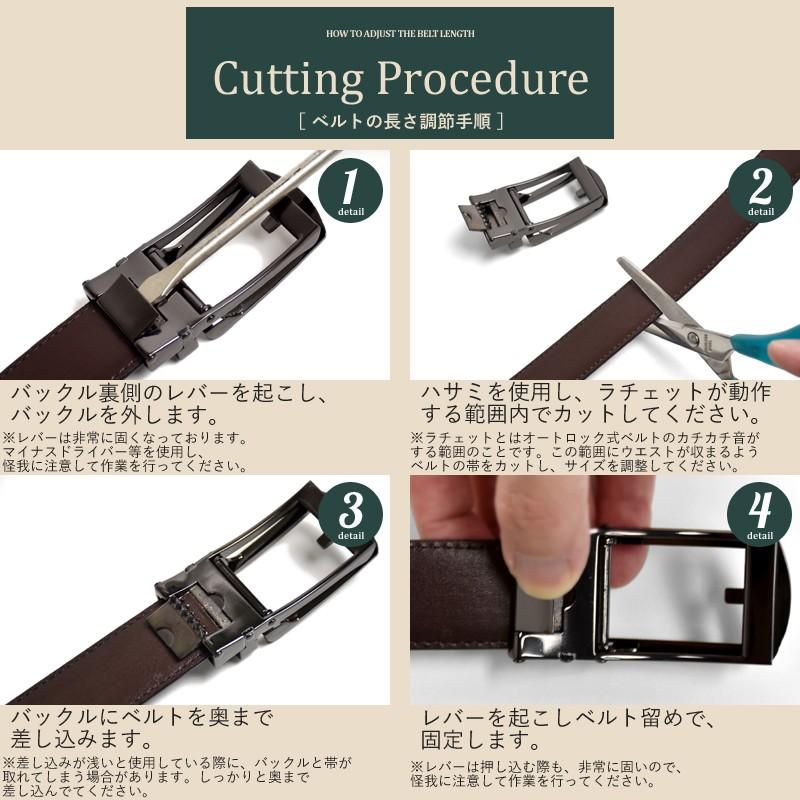 HOW TO ADJUST THE BELT LENGTH

Cutting Procedure

[ ベルトの長さ調節手順 ]

1
detail

バックル裏側のレバーを起こし、バックルを外します。

※レバーは非常に固くなっております。マイナスドライバー等を使用し、怪我に注意して作業を行ってください。

2
detail

ハサミを使用し、ラチェットが動作する範囲内でカットしてください。

※ラチェットとはオートロック式ベルトのカチカチ音がする範囲のことです。この範囲にウエストが収まるようベルトの帯をカットし、サイズを調整してください。

3
detail

バックルにベルトを奥まで差し込みます。

※差し込みが浅いと使用している際に、バックルと帯が取れてしまう場合があります。しっかりと奥まで差し込んでください。

4
detail

レバーを起こしベルト留めで、固定します。

※レバーは押し込む際も、非常に固いので、怪我に注意して作業を行ってください。