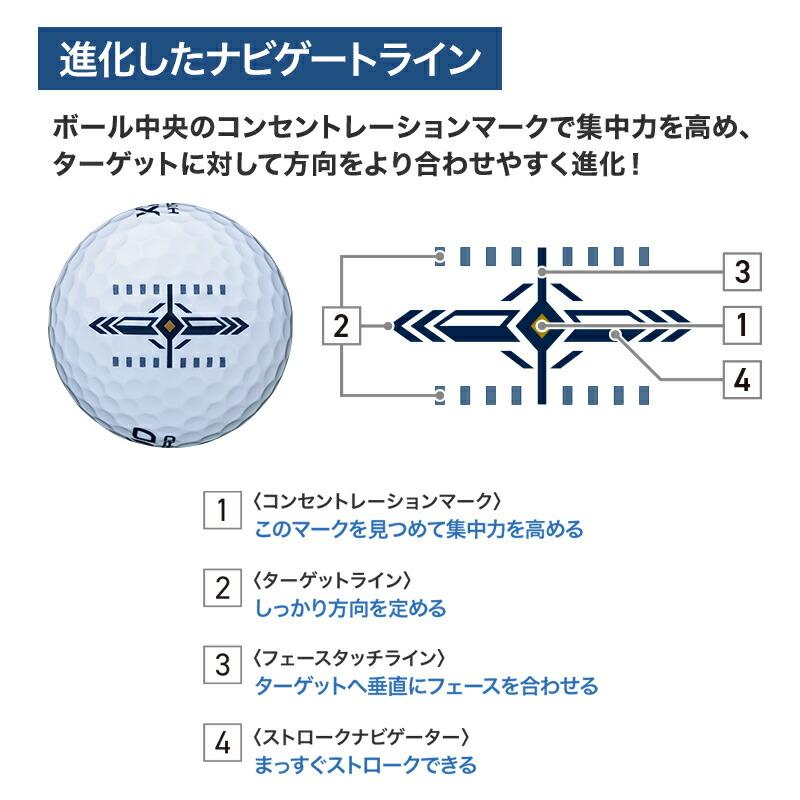 進化したナビゲートライン

ボール中央のコンセントレーションマークで集中力を高め、ターゲットに対して方向をより合わせやすく進化！

3
2
1
4

1 〈コンセントレーションマーク〉
このマークを見つめて集中力を高める

2 〈ターゲットライン〉
しっかり方向を定める

3 〈フェースタッチライン〉
ターゲットへ垂直にフェースを合わせる

4 〈ストロークナビゲーター〉
まっすぐストロークできる