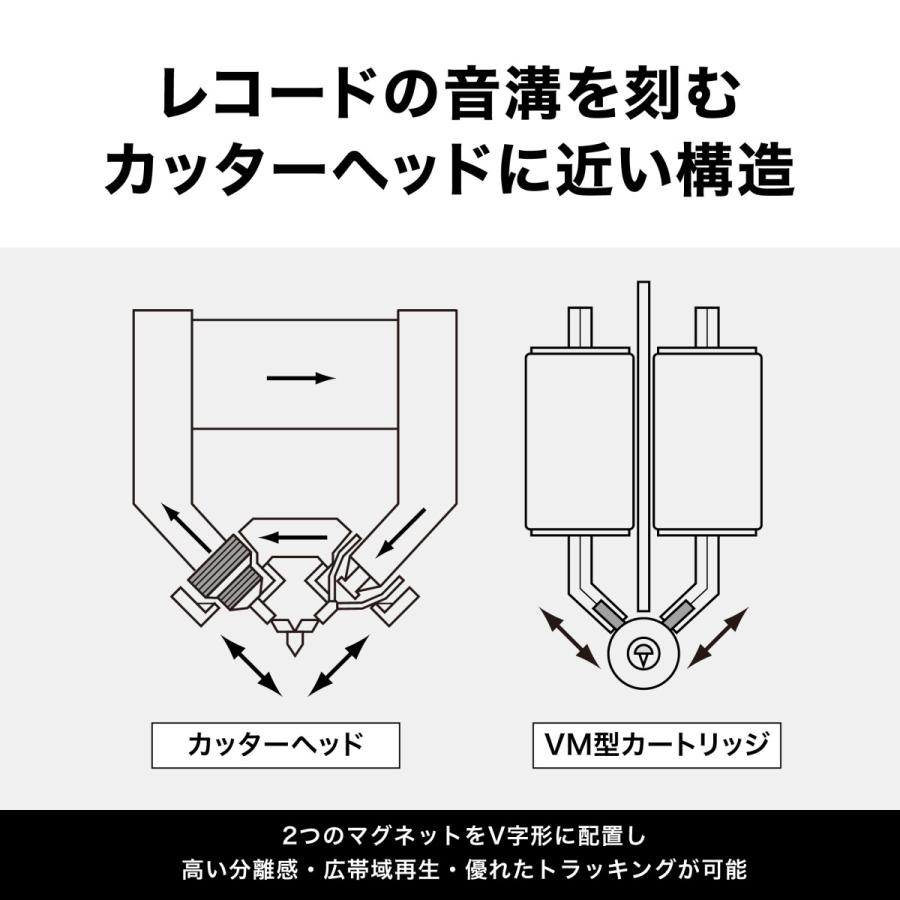 レコードの音溝を刻む
カッターヘッドに近い構造

カッターヘッド

VM型カートリッジ

2つのマグネットをV字形に配置し
高い分離感・広帯域再生・優れたトラッキングが可能