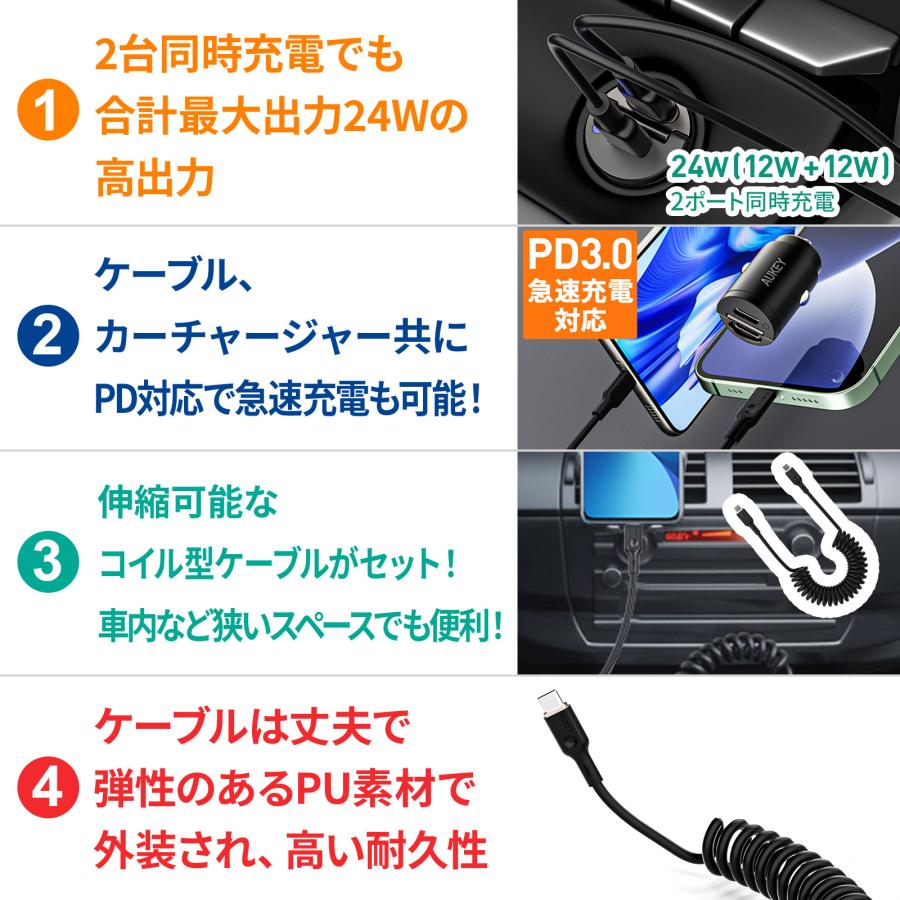 1
2台同時充電でも
合計最大出力24Wの
高出力

24W(12W+12W)
2ポート同時充電

2
ケーブル、
カーチャージャー共に
PD対応で急速充電も可能!

PD3.0
急速充電
対応

AUKEY

3
伸縮可能な
コイル型ケーブルがセット!
車内など狭いスペースでも便利!

4
ケーブルは丈夫で
弾性のあるPU素材で
外装され、高い耐久性