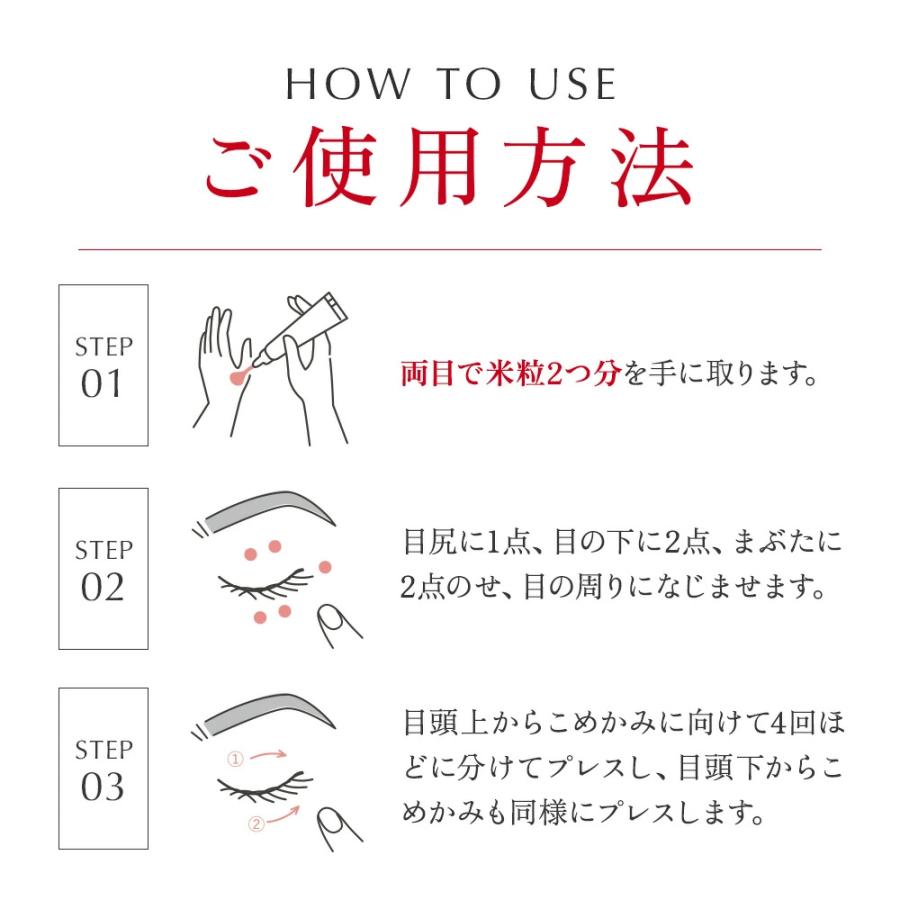 HOW TO USE
ご使用方法

STEP
01

両目で米粒2つ分を手に取ります。

STEP
02

目尻に1点、目の下に2点、まぶたに2点のせ、目の周りになじませます。

STEP
03

①
②

目頭上からこめかみに向けて4回ほどに分けてプレスし、目頭下からこめかみも同様にプレスします。