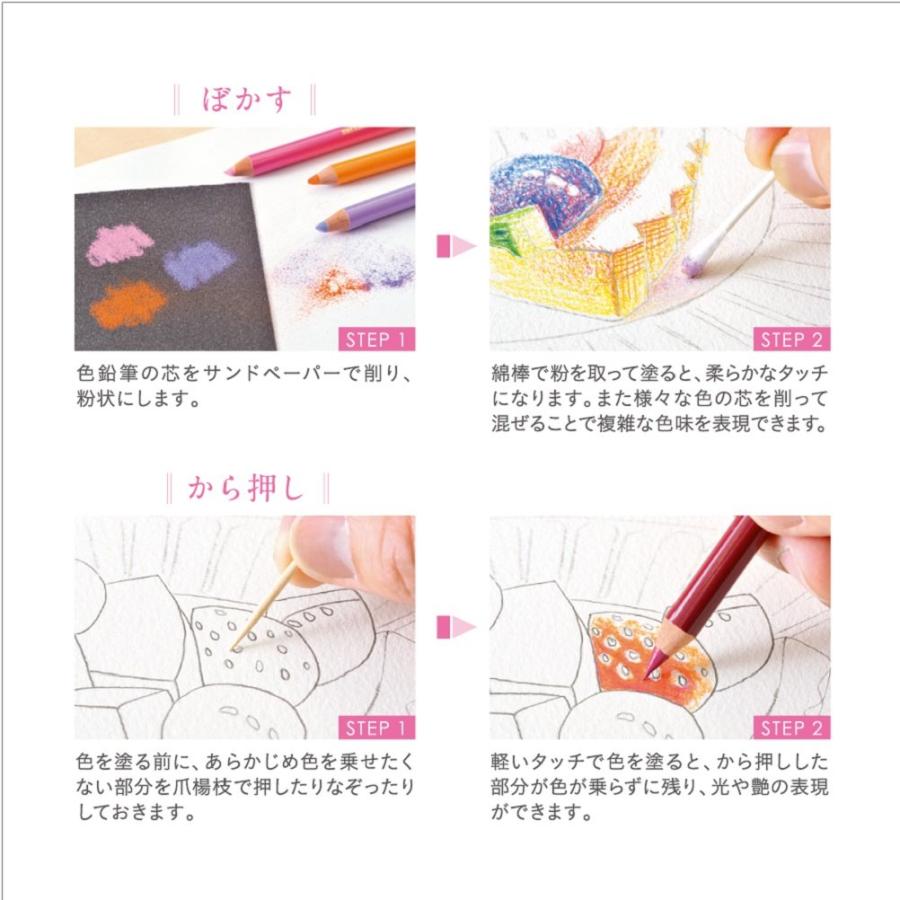 ぼかす

STEP 1

色鉛筆の芯をサンドペーパーで削り、粉状にします。

STEP 2

綿棒で粉を取って塗ると、柔らかなタッチになります。また様々な色の芯を削って混ぜることで複雑な色味を表現できます。

から押し

STEP 1

色を塗る前に、あらかじめ色を乗せたくない部分を爪楊枝で押したりなぞったりしておきます。

STEP 2

軽いタッチで色を塗ると、から押しした部分が色が乗らずに残り、光や艶の表現ができます。