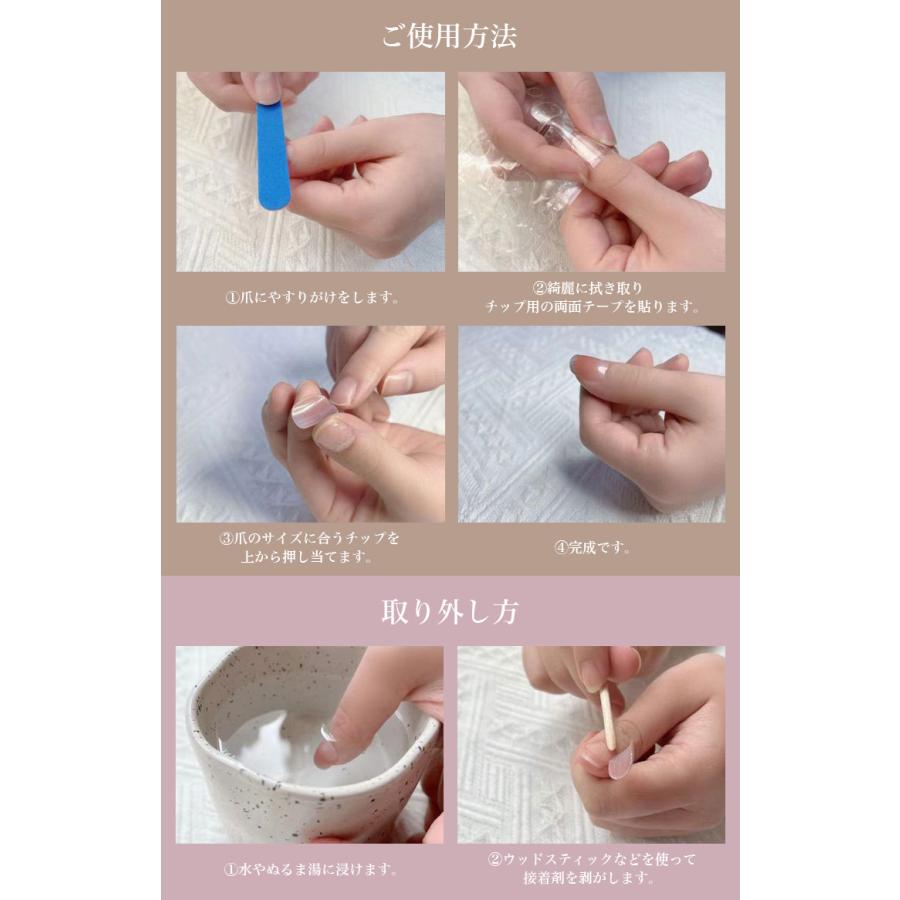 ご使用方法

①爪にやすりがけをします。

②綺麗に拭き取り
チップ用の両面テープを貼ります。

③爪のサイズに合うチップを
上から押し当てます。

④完成です。

取り外し方

①水やぬるま湯に浸けます。

②ウッドスティックなどを使って
接着剤を剥がします。