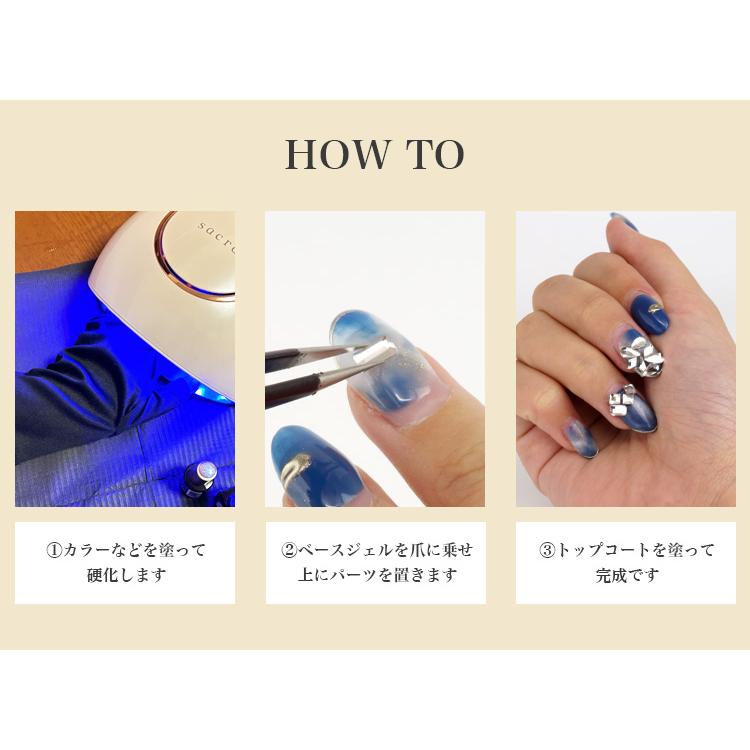 HOW TO

sacre

①カラーなどを塗って硬化します

②ベースジェルを爪に乗せ上にパーツを置きます

③トップコートを塗って完成です