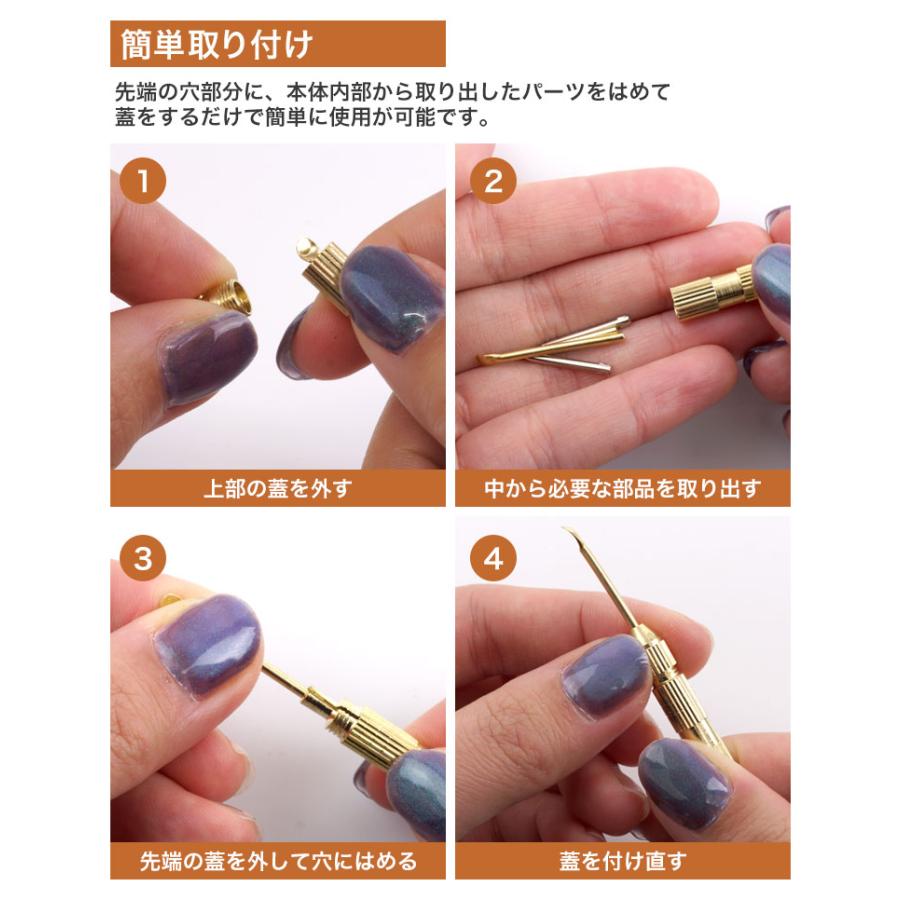 簡単取り付け

先端の穴部分に、本体内部から取り出したパーツをはめて蓋をするだけで簡単に使用が可能です。

1

上部の蓋を外す

2

中から必要な部品を取り出す

3

先端の蓋を外して穴にはめる

4

蓋を付け直す