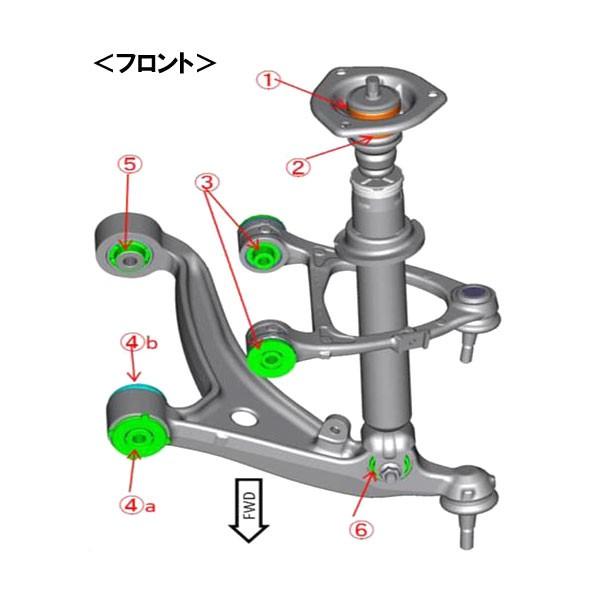 <フロント>

①

②

⑤

③

④b

④a

FWD

⑥