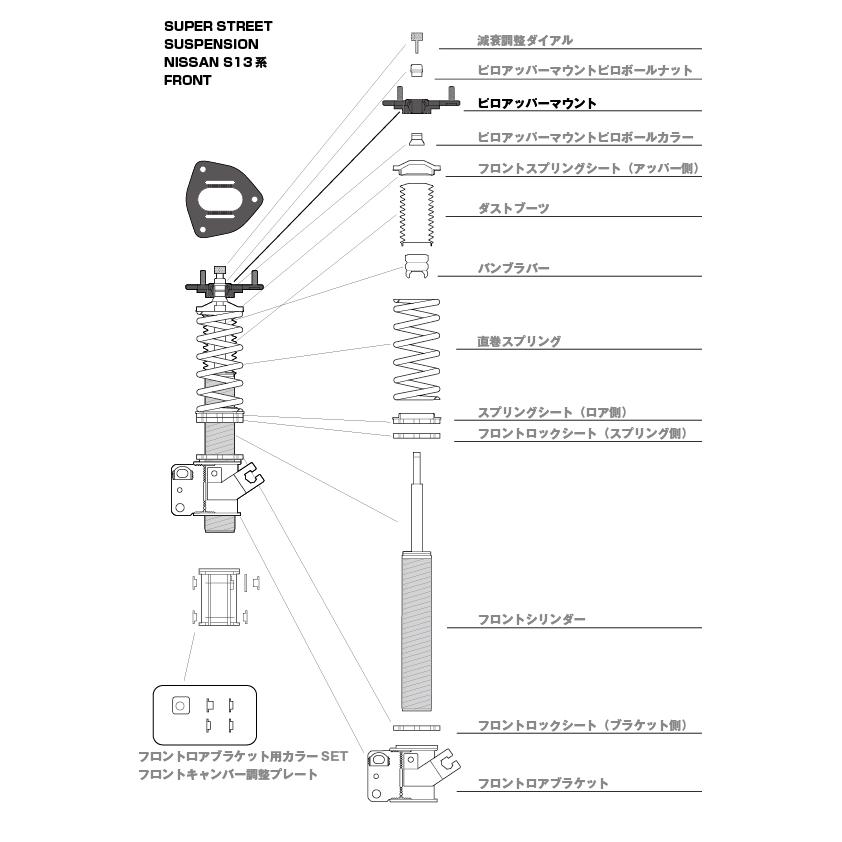 SUPER STREET
SUSPENSION
NISSAN S13系
FRONT

減衰調整ダイアル

ピロアッパーマウントピロボールナット

ピロアッパーマウント

ピロアッパーマウントピロボールカラー

フロントスプリングシート（アッパー側）

ダストブーツ

バンプラバー

直巻スプリング

スプリングシート（ロア側）

フロントロックシート（スプリング側）

フロントシリンダー

フロントロックシート（ブラケット側）

フロントロアブラケット

フロントロアブラケット用カラー SET
フロントキャンバー調整プレート