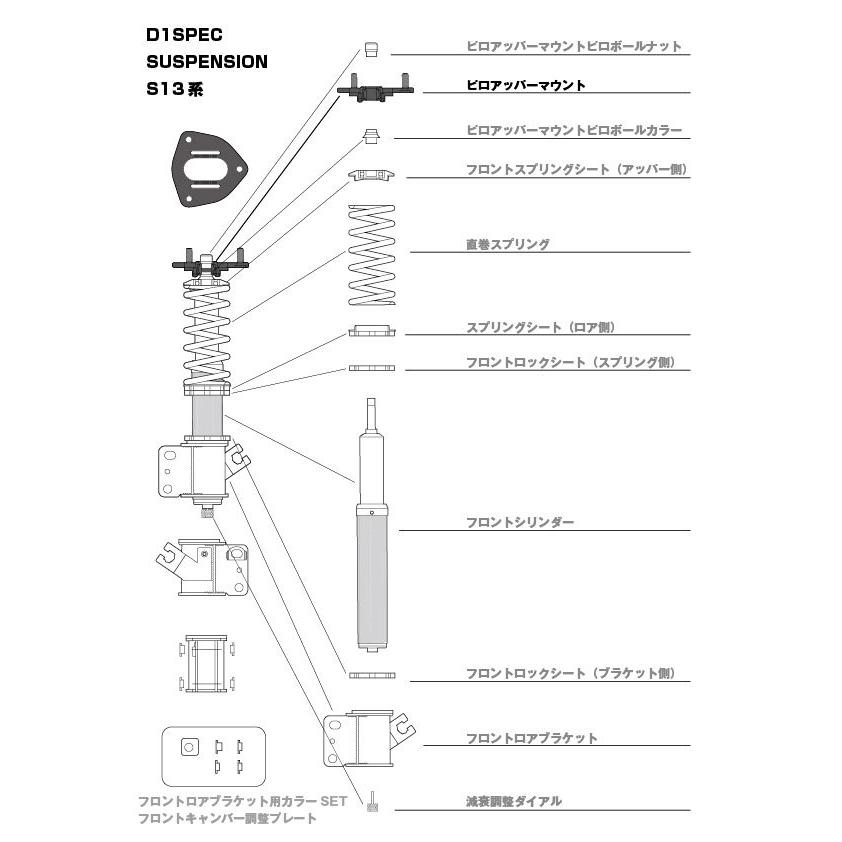 D1SPEC
SUSPENSION
S13系

ピロアッパーマウントピロボールナット

ピロアッパーマウント

ピロアッパーマウントピロボールカラー

フロントスプリングシート（アッパー側）

直巻スプリング

スプリングシート（ロア側）

フロントロックシート（スプリング側）

フロントシリンダー

フロントロックシート（ブラケット側）

フロントロアブラケット

減衰調整ダイアル

フロントロアブラケット用カラー SET
フロントキャンバー調整プレート