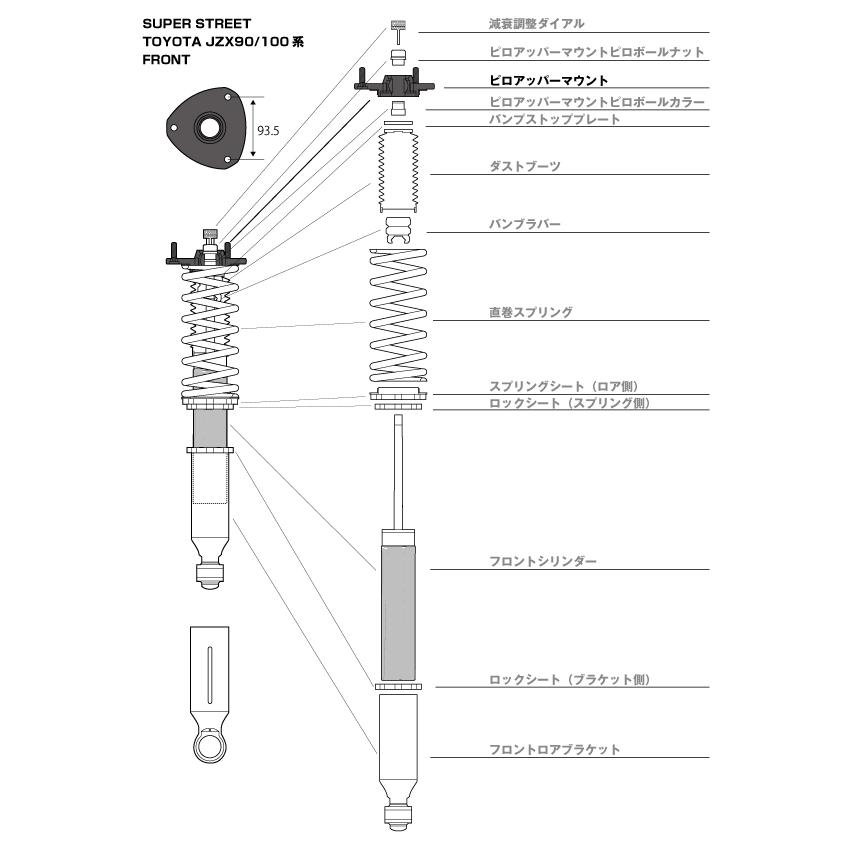 SUPER STREET
TOYOTA JZX90/100系
FRONT

93.5

減衰調整ダイアル
ピロアッパーマウントピロボールナット
ピロアッパーマウント
ピロアッパーマウントピロボールカラー
バンプストッププレート
ダストブーツ
バンプラバー
直巻スプリング
スプリングシート（ロア側）
ロックシート（スプリング側）
フロントシリンダー
ロックシート（ブラケット側）
フロントロアブラケット