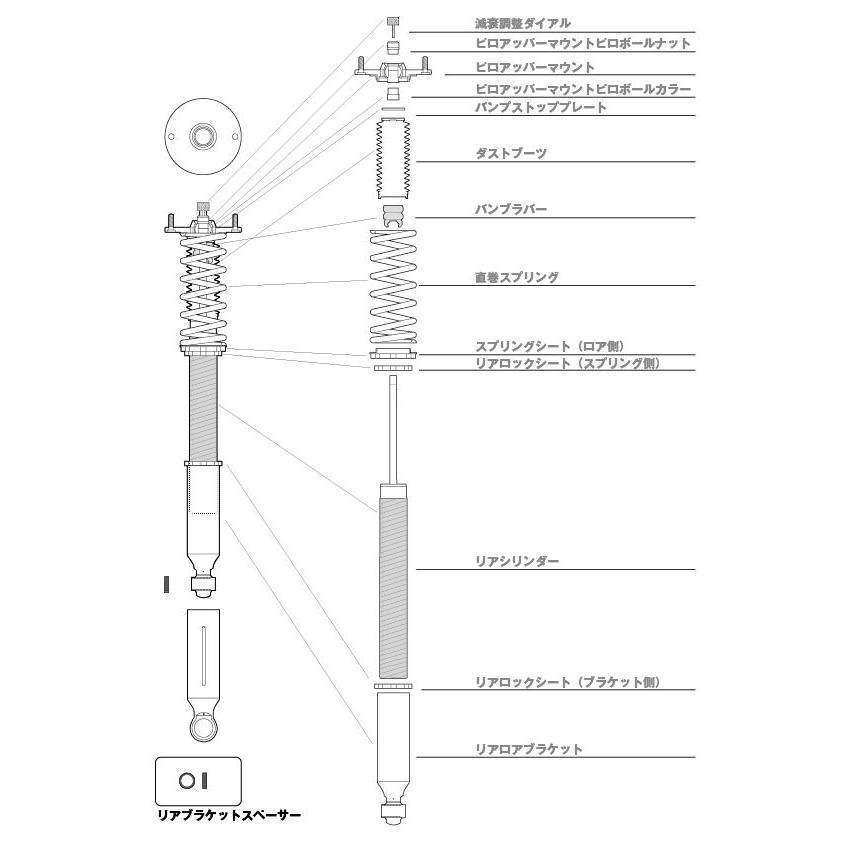 減衰調整ダイアル
ピロアッパーマウントピロボールナット
ピロアッパーマウント
ピロアッパーマウントピロボールカラー
バンプストッププレート
ダストブーツ
バンプラバー
直巻スプリング
スプリングシート（ロア側）
リアロックシート（スプリング側）
リアシリンダー
リアロックシート（ブラケット側）
リアロアブラケット
リアブラケットスペーサー