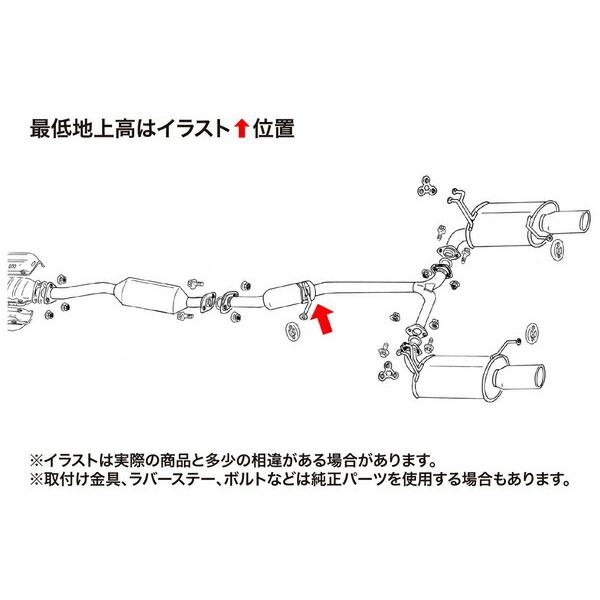 最低地上高はイラスト⬆位置

※イラストは実際の商品と多少の相違がある場合があります。
※取付け金具、ラバーステー、ボルトなどは純正パーツを使用する場合もあります。