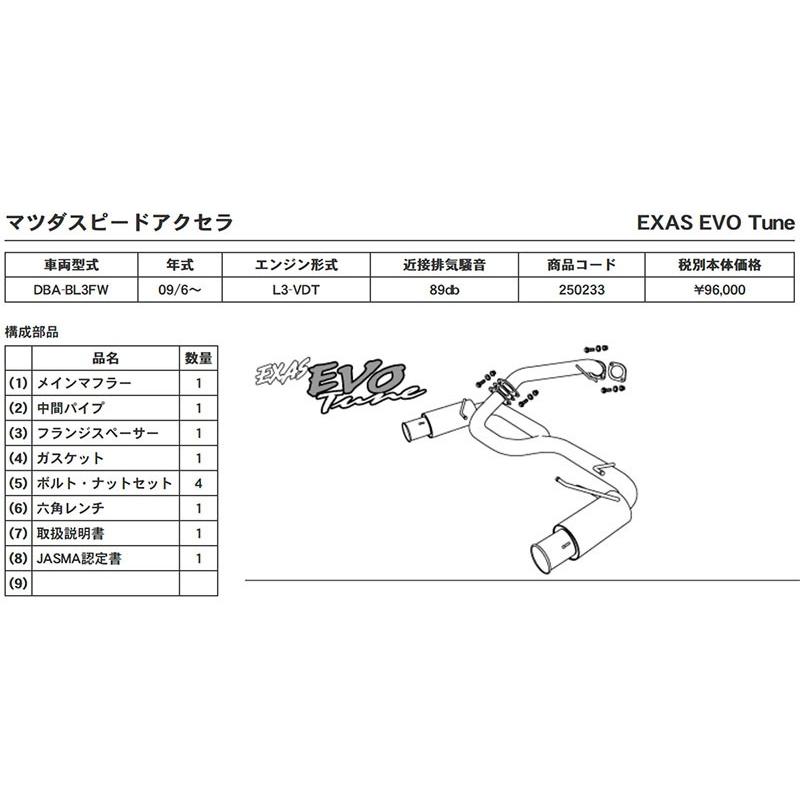 マツダスピードアクセラ

EXAS EVO Tune

| 車両型式 | 年式 | エンジン形式 | 近接排気騒音 | 商品コード | 税別本体価格 |
|---|---|---|---|---|---|
| DBA-BL3FW | 09/6～ | L3-VDT | 89db | 250233 | ¥96,000 |

構成部品

| | 品名 | 数量 |
|---|---|---|
| (1) | メインマフラー | 1 |
| (2) | 中間パイプ | 1 |
| (3) | フランジスペーサー | 1 |
| (4) | ガスケット | 1 |
| (5) | ボルト・ナットセット | 4 |
| (6) | 六角レンチ | 1 |
| (7) | 取扱説明書 | 1 |
| (8) | JASMA認定書 | 1 |
| (9) | | |

EXAS EVO Tune