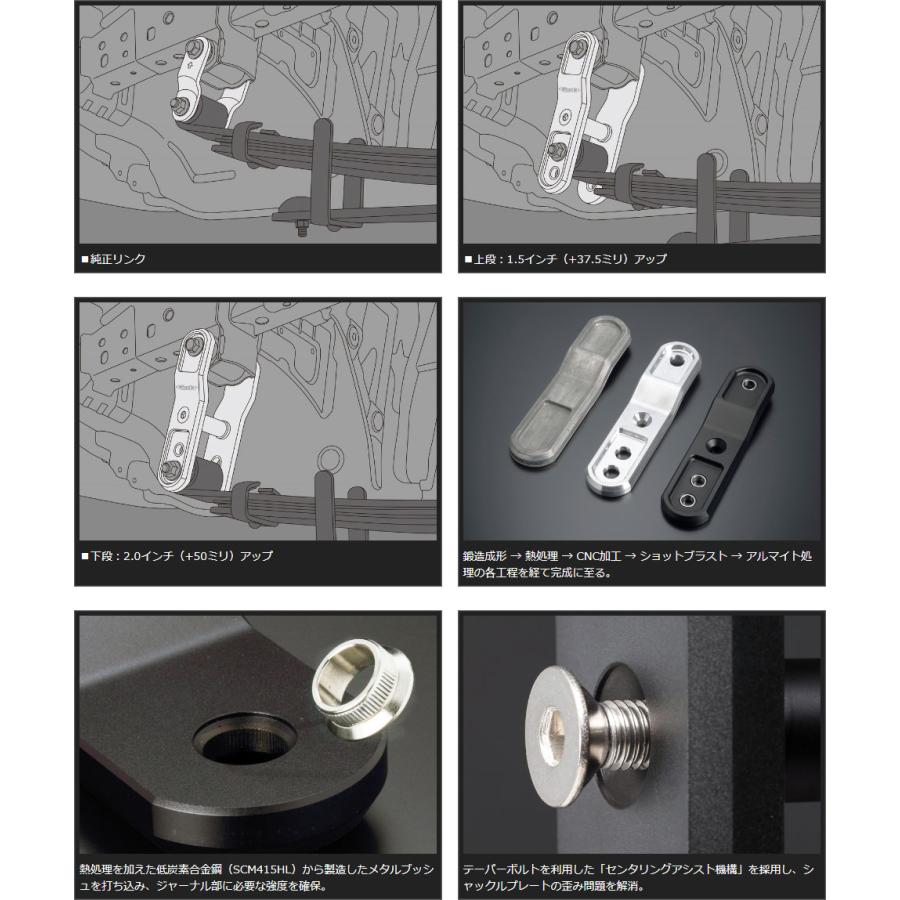 ■純正リンク

■上段：1.5インチ（+37.5ミリ）アップ

■下段：2.0インチ（+50ミリ）アップ

鍛造成形 → 熱処理 → CNC加工 → ショットブラスト → アルマイト処理の各工程を経て完成に至る。

熱処理を加えた低炭素合金鋼（SCM415HL）から製造したメタルブッシュを打ち込み、ジャーナル部に必要な強度を確保。

テーパーボルトを利用した「センタリングアシスト機構」を採用し、シャックルプレートの歪み問題を解消。