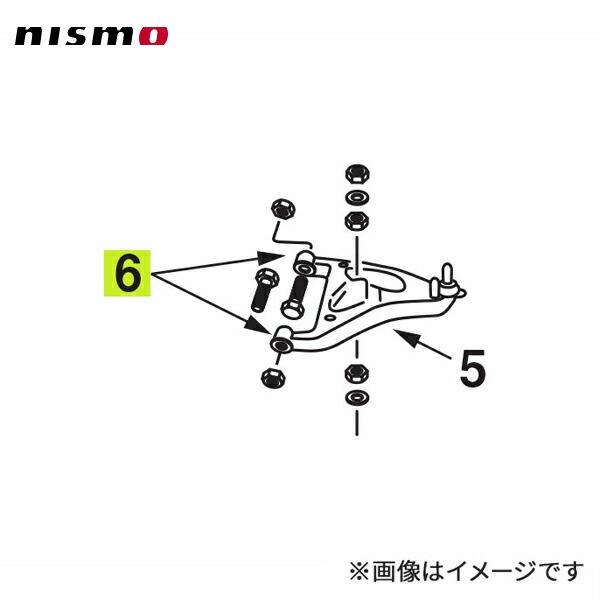 nismo

6

5

※画像はイメージです