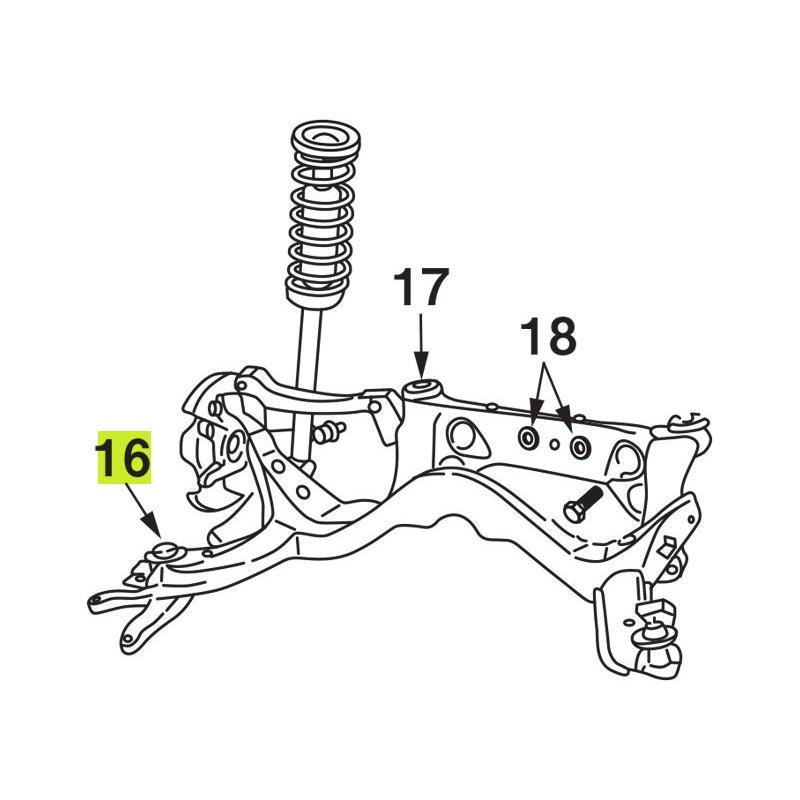 17
18
16