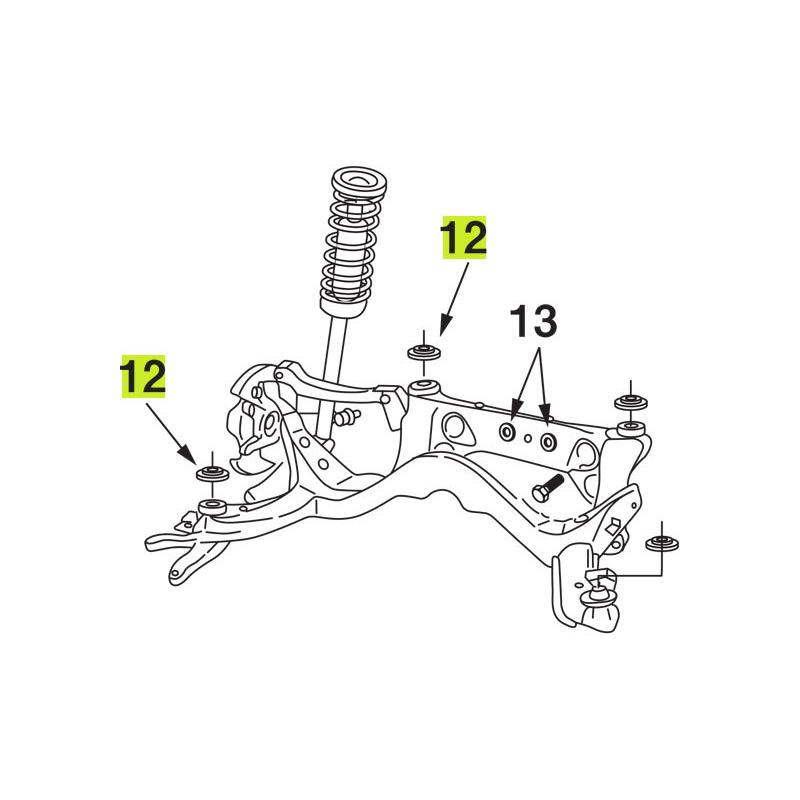 12
13
12