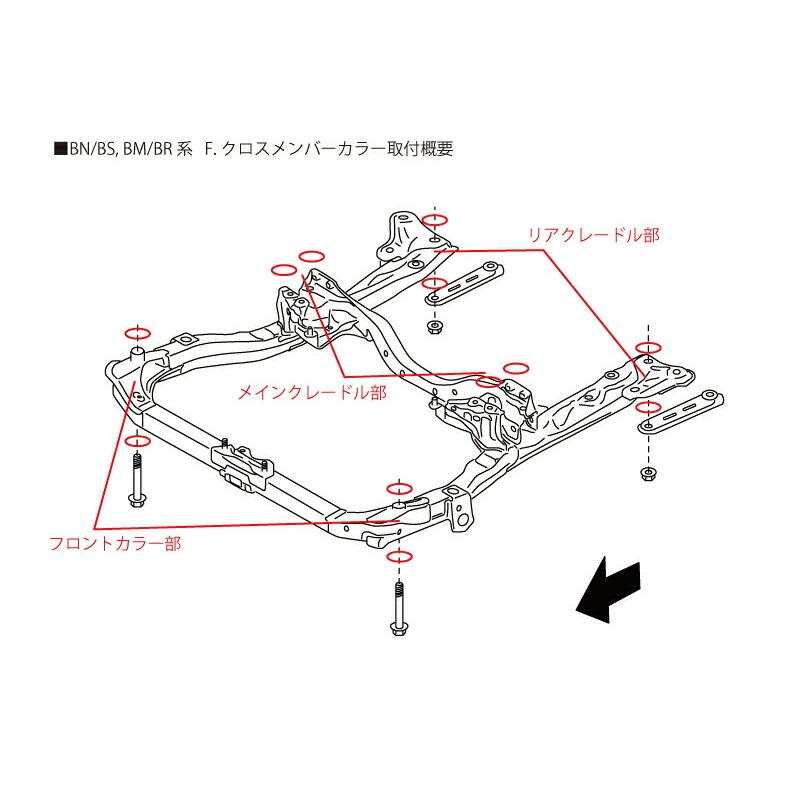 ■BN/BS, BM/BR 系　F. クロスメンバーカラー取付概要

リアクレードル部

メインクレードル部

フロントカラー部