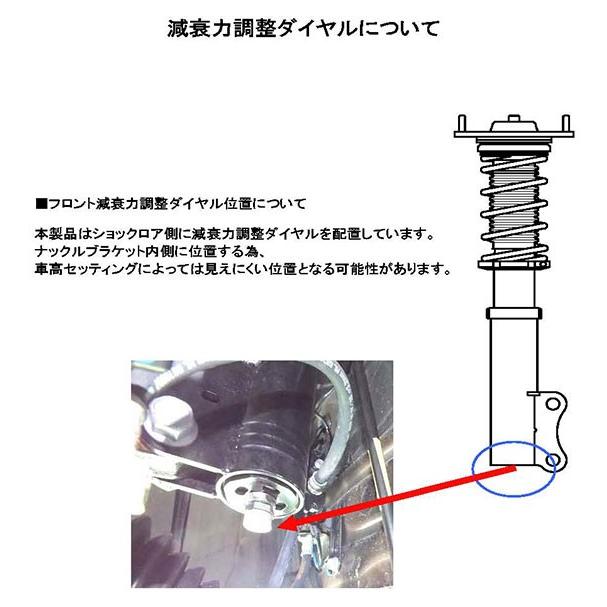 減衰力調整ダイヤルについて

■フロント減衰力調整ダイヤル位置について

本製品はショックロア側に減衰力調整ダイヤルを配置しています。
ナックルブラケット内側に位置する為、
車高セッティングによっては見えにくい位置となる可能性があります。