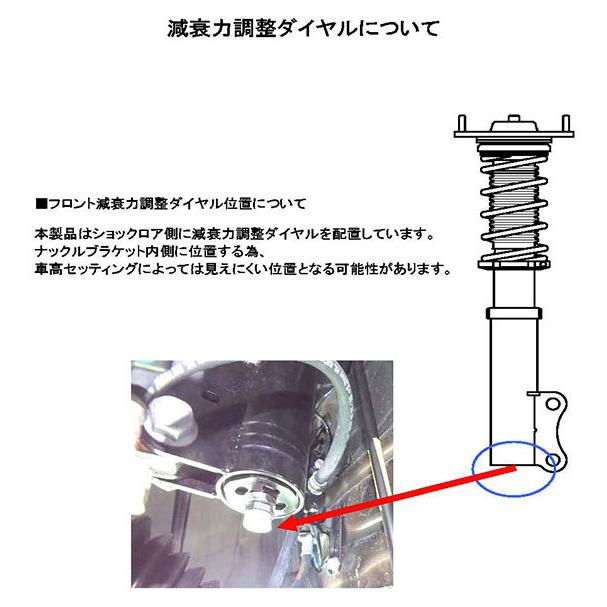 減衰力調整ダイヤルについて

■フロント減衰力調整ダイヤル位置について

本製品はショックロア側に減衰力調整ダイヤルを配置しています。
ナックルブラケット内側に位置する為、
車高セッティングによっては見えにくい位置となる可能性があります。