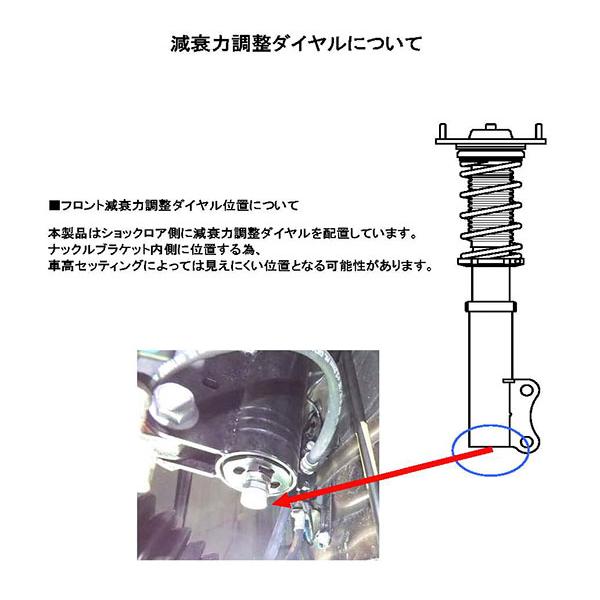 減衰力調整ダイヤルについて

■フロント減衰力調整ダイヤル位置について

本製品はショックロア側に減衰力調整ダイヤルを配置しています。
ナックルブラケット内側に位置する為、
車高セッティングによっては見えにくい位置となる可能性があります。