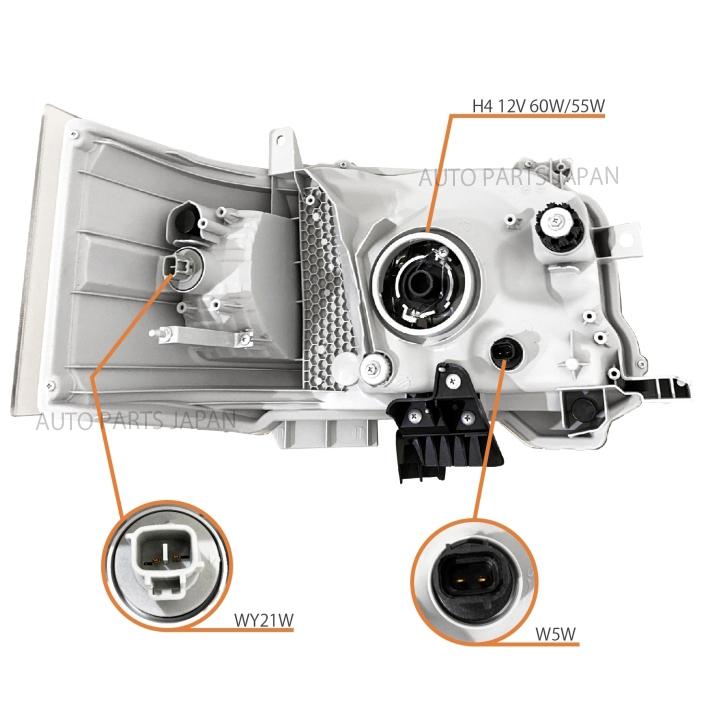 H4 12V 60W/55W

AUTO PARTS JAPAN

AUTO PARTS JAPAN

WY21W

W5W