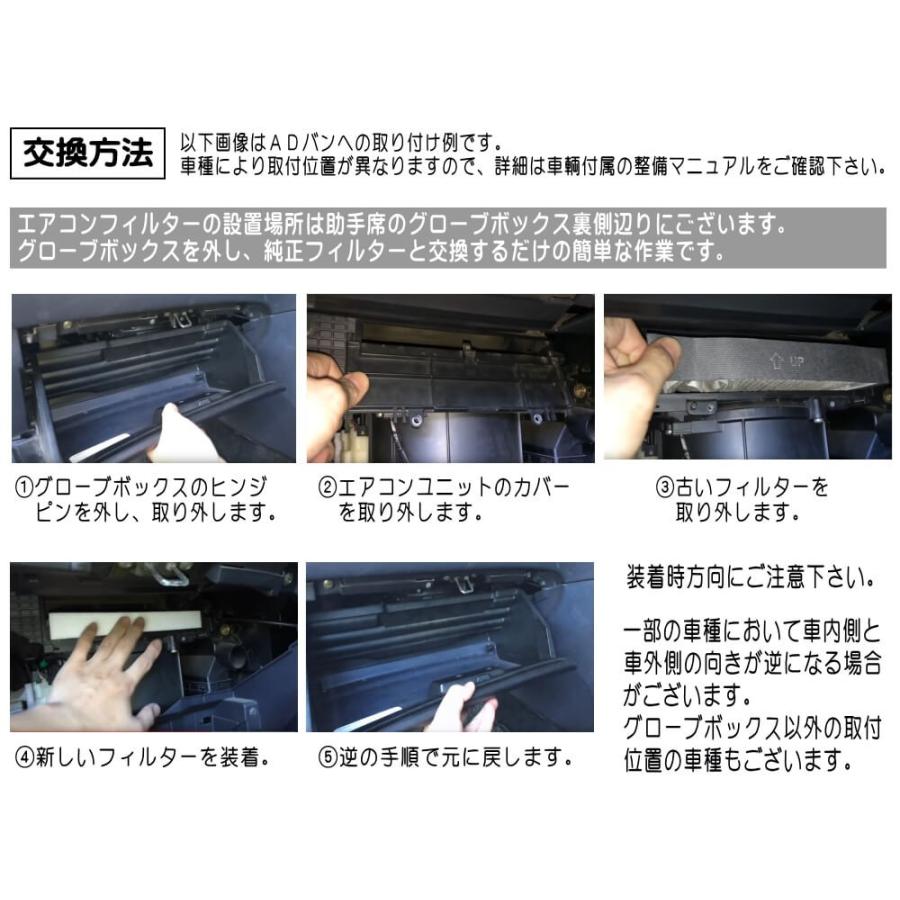 交換方法

以下画像はＡＤバンへの取り付け例です。
車種により取付位置が異なりますので、詳細は車輌付属の整備マニュアルをご確認下さい。

エアコンフィルターの設置場所は助手席のグローブボックス裏側辺りにございます。
グローブボックスを外し、純正フィルターと交換するだけの簡単な作業です。

UP

①グローブボックスのヒンジピンを外し、取り外します。

②エアコンユニットのカバーを取り外します。

③古いフィルターを取り外します。

④新しいフィルターを装着。

⑤逆の手順で元に戻します。

装着時方向にご注意下さい。

一部の車種において車内側と車外側の向きが逆になる場合がございます。
グローブボックス以外の取付位置の車種もございます。