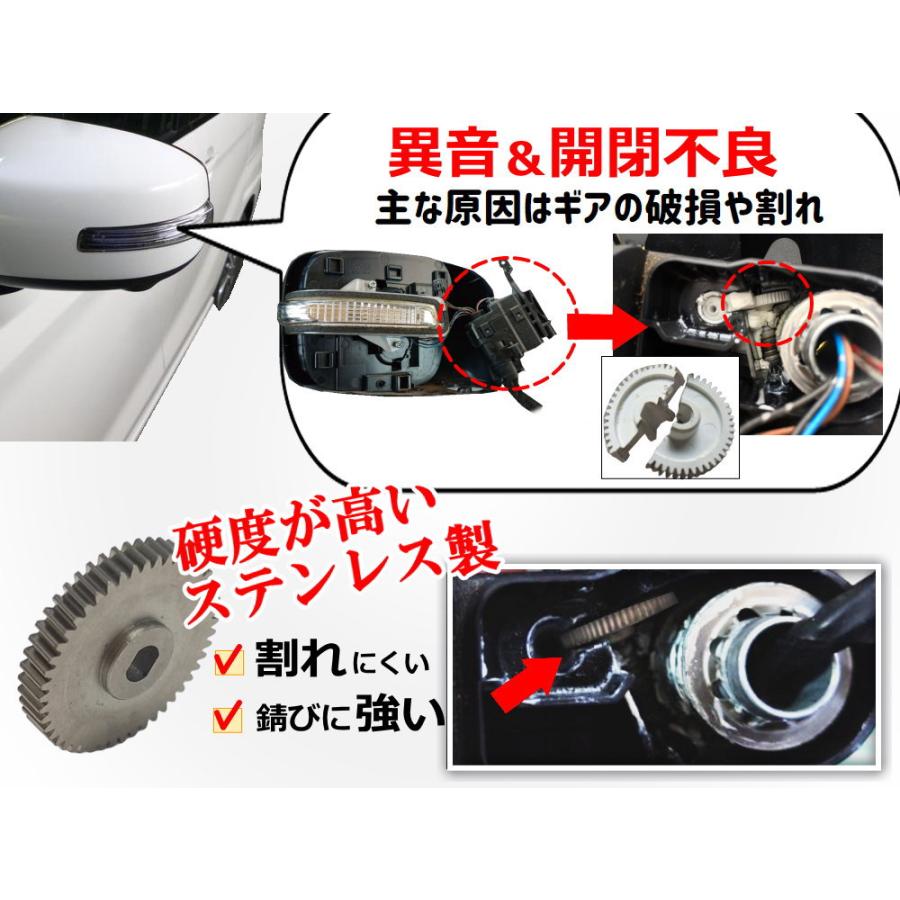 異音＆開閉不良
主な原因はギアの破損や割れ

硬度が高い
ステンレス製

割れにくい
錆びに強い