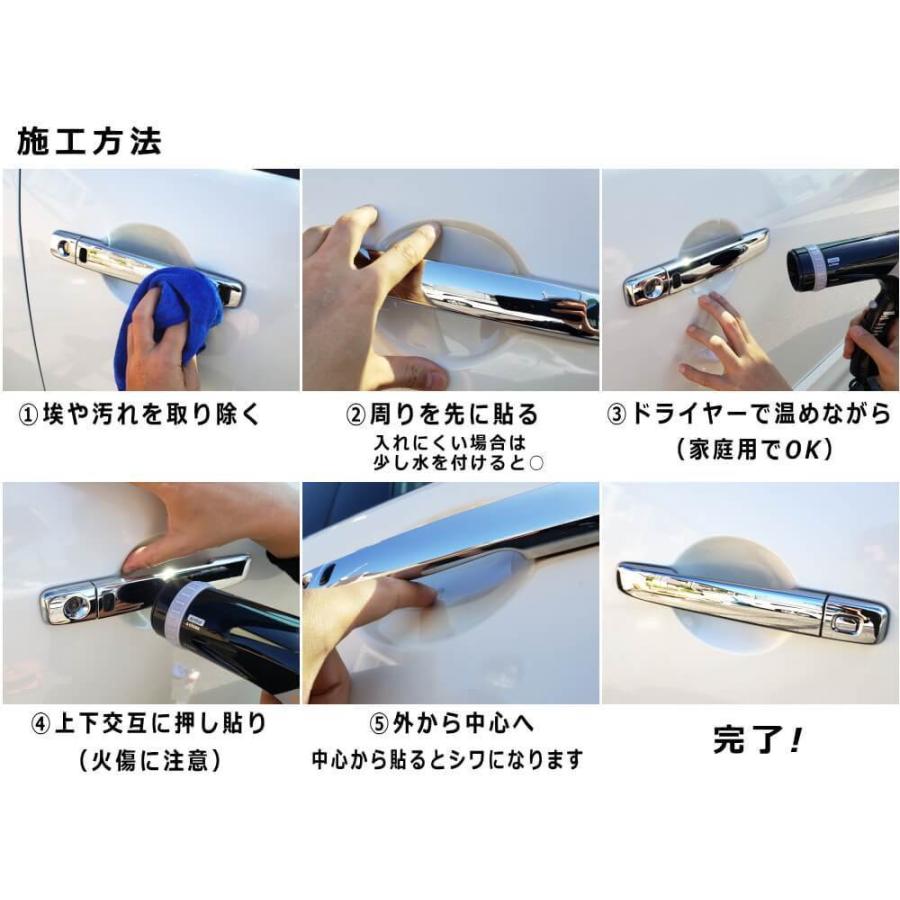 施工方法

①埃や汚れを取り除く

②周りを先に貼る
入れにくい場合は
少し水を付けると○

③ドライヤーで温めながら
（家庭用でOK）

④上下交互に押し貼り
（火傷に注意）

⑤外から中心へ
中心から貼るとシワになります

完了！