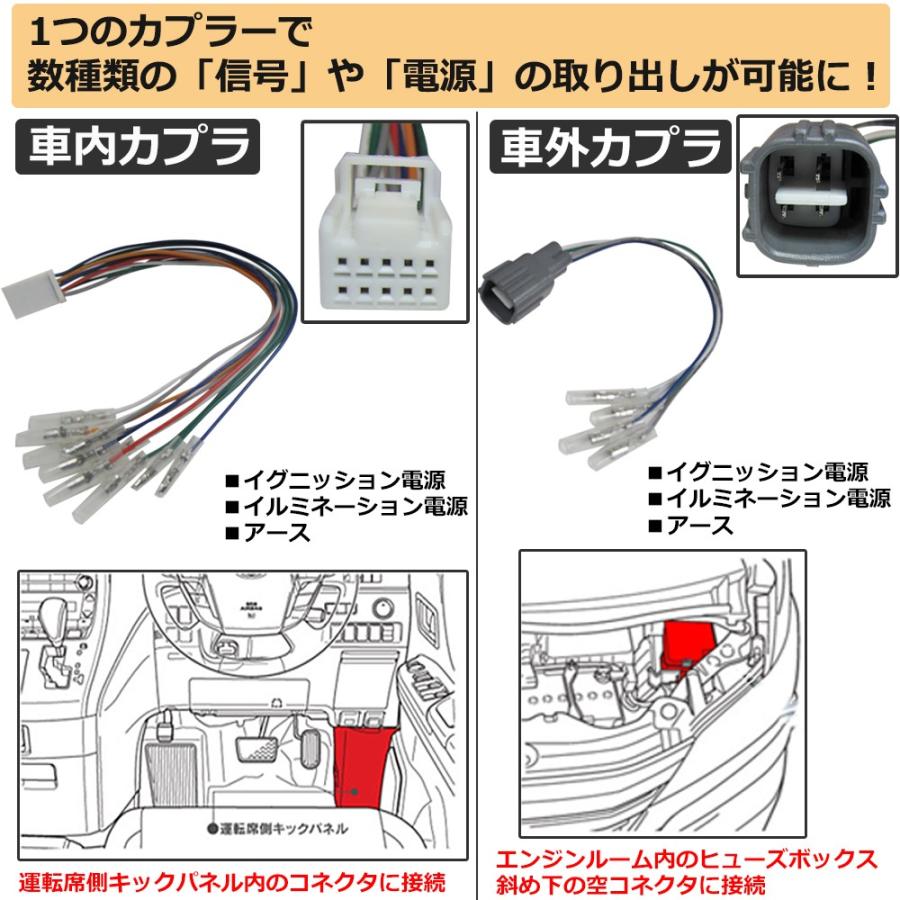 1つのカプラーで
数種類の「信号」や「電源」の取り出しが可能に！

車内カプラ

■イグニッション電源
■イルミネーション電源
■アース

●運転席側キックパネル

運転席側キックパネル内のコネクタに接続

車外カプラ

■イグニッション電源
■イルミネーション電源
■アース

エンジンルーム内のヒューズボックス
斜め下の空コネクタに接続