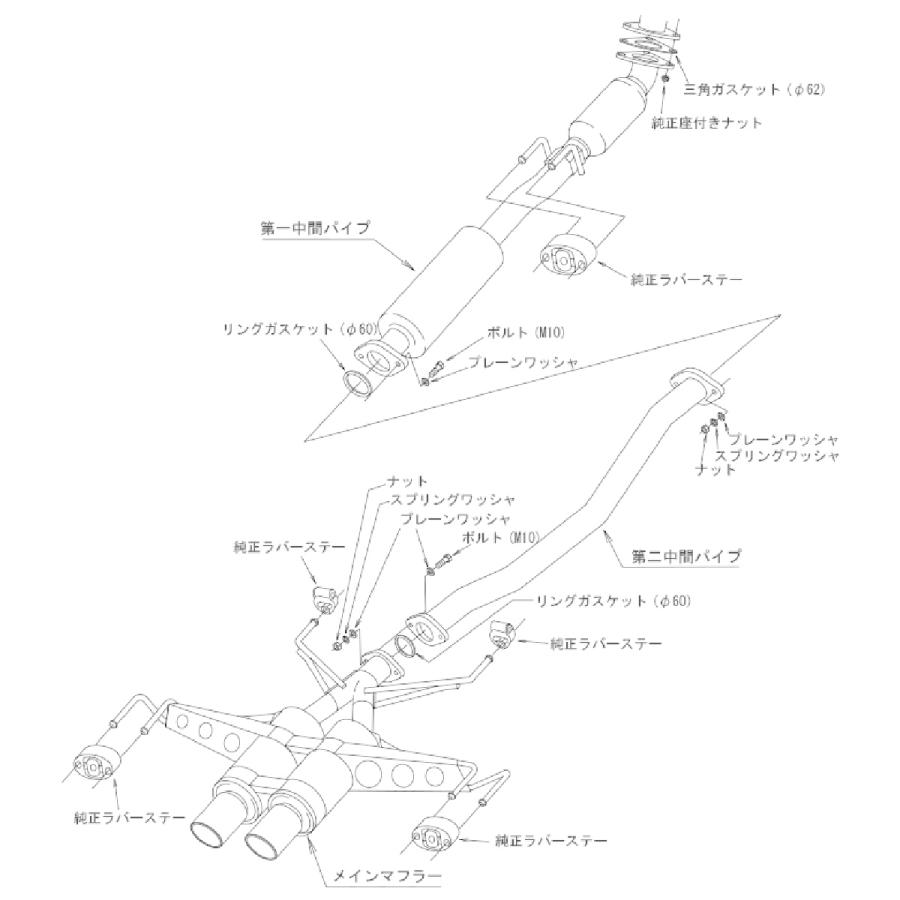 三角ガスケット（φ62）
純正座付きナット
第一中間パイプ
純正ラバーステー
リングガスケット（φ60）
ボルト（M10）
プレーンワッシャ
プレーンワッシャ
スプリングワッシャ
ナット
ナット
スプリングワッシャ
プレーンワッシャ
ボルト（M10）
純正ラバーステー
第二中間パイプ
リングガスケット（φ60）
純正ラバーステー
純正ラバーステー
純正ラバーステー
メインマフラー