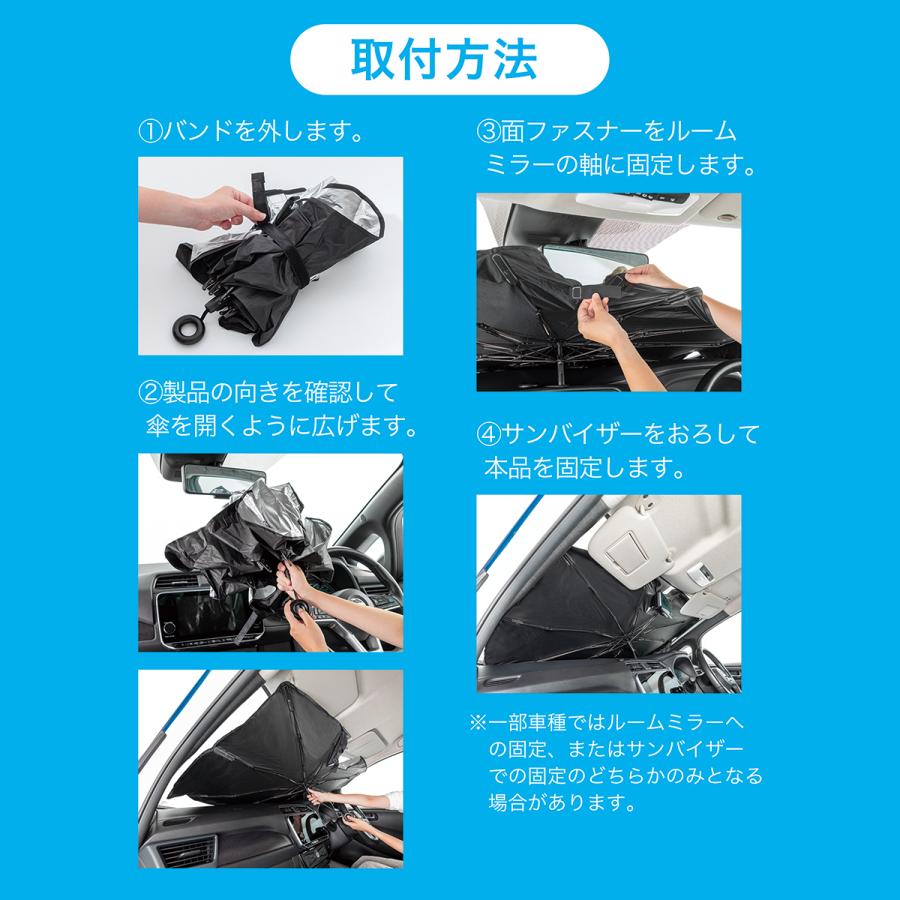 取付方法

①バンドを外します。

②製品の向きを確認して傘を開くように広げます。

③面ファスナーをルームミラーの軸に固定します。

④サンバイザーをおろして本品を固定します。

※一部車種ではルームミラーへの固定、またはサンバイザーでの固定のどちらかのみとなる場合があります。