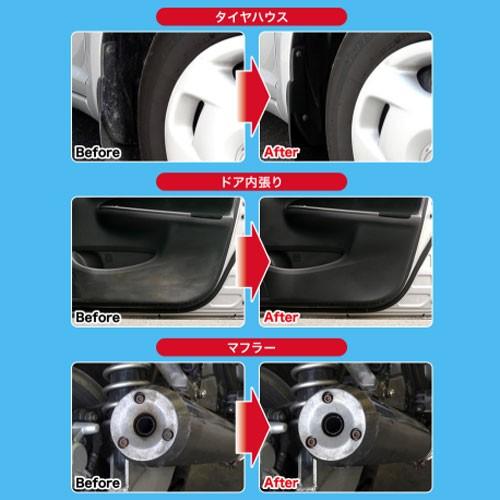 タイヤハウス

Before

After

ドア内張り

Before

After

マフラー

Before

After